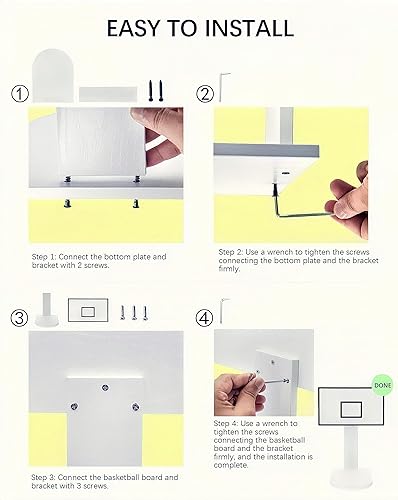 EASY TO INSTALL

①

Step 1: Connect the bottom plate and bracket with 2 screws.

②

Step 2: Use a wrench to tighten the screws connecting the bottom plate and the bracket firmly.

③

Step 3: Connect the basketball board and bracket with 3 screws.

④

Step 4: Use a wrench to tighten the screws connecting the basketball board and the bracket firmly, and the installation is complete.

DONE