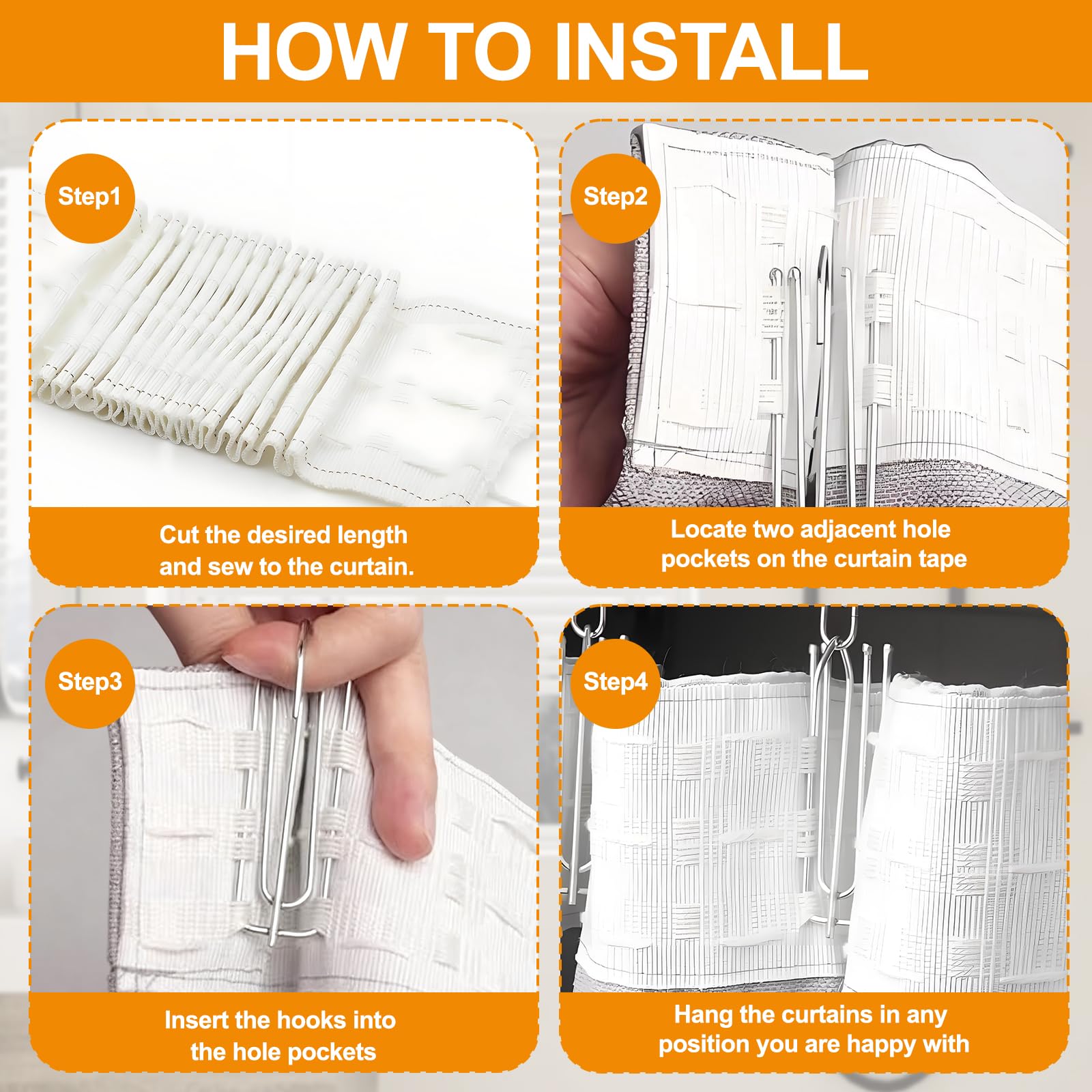 HOW TO INSTALL

Step1

Cut the desired length and sew to the curtain.

Step2

Locate two adjacent hole pockets on the curtain tape

Step3

Insert the hooks into the hole pockets

Step4

Hang the curtains in any position you are happy with