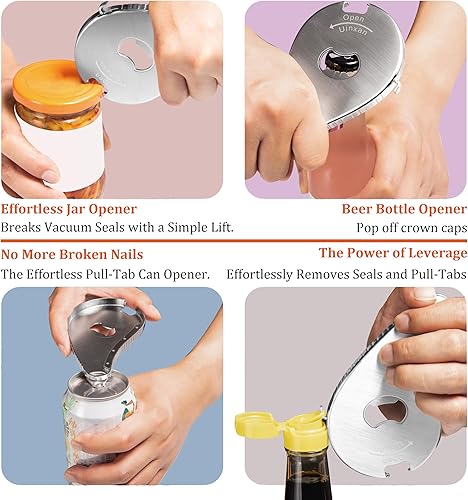 Open
Uinxan

Effortless Jar Opener
Breaks Vacuum Seals with a Simple Lift.

Beer Bottle Opener
Pop off crown caps

No More Broken Nails
The Effortless Pull-Tab Can Opener.

The Power of Leverage
Effortlessly Removes Seals and Pull-Tabs