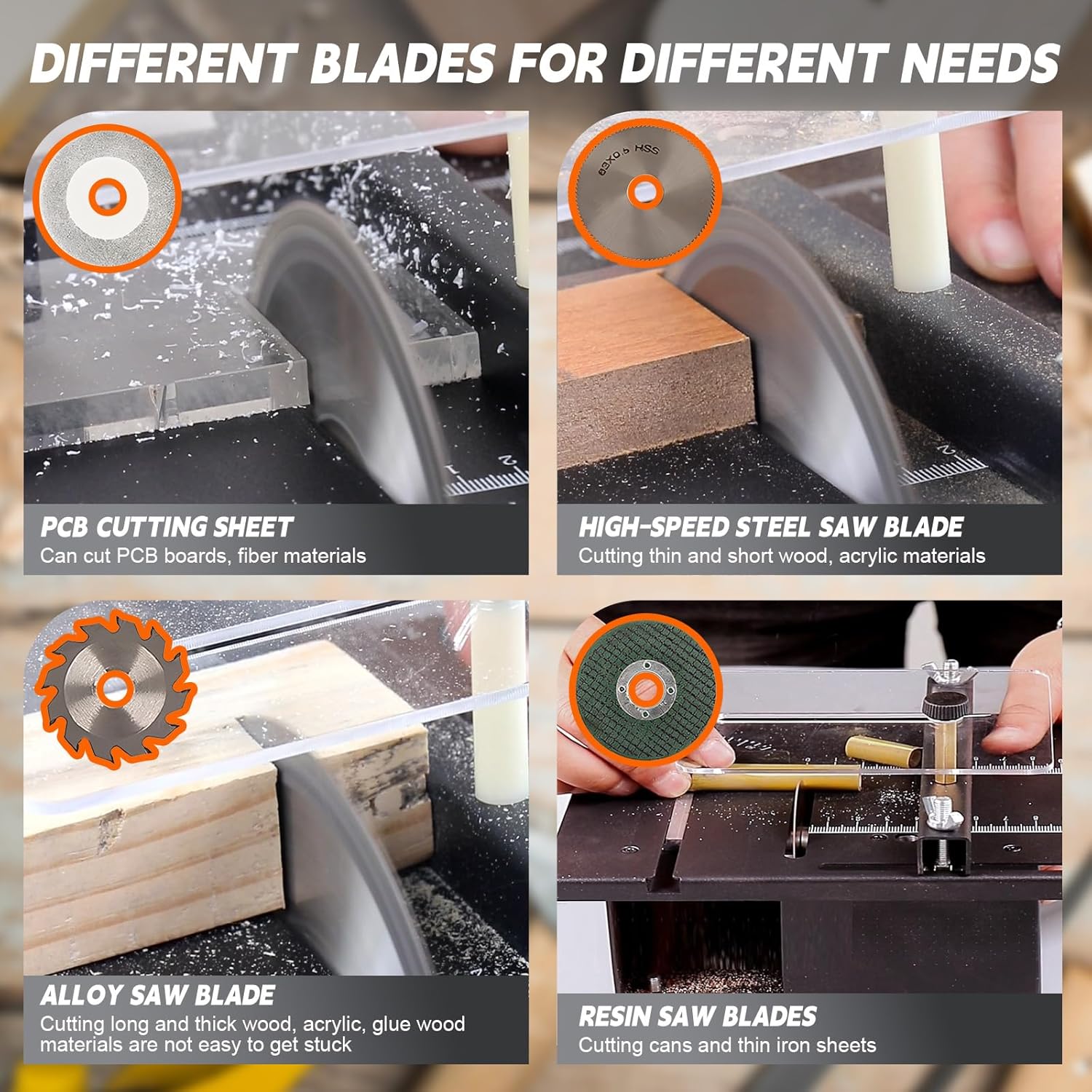 DIFFERENT BLADES FOR DIFFERENT NEEDS

PCB CUTTING SHEET
Can cut PCB boards, fiber materials

63X0.6 HSS

HIGH-SPEED STEEL SAW BLADE
Cutting thin and short wood, acrylic materials

ALLOY SAW BLADE
Cutting long and thick wood, acrylic, glue wood materials are not easy to get stuck

RESIN SAW BLADES
Cutting cans and thin iron sheets