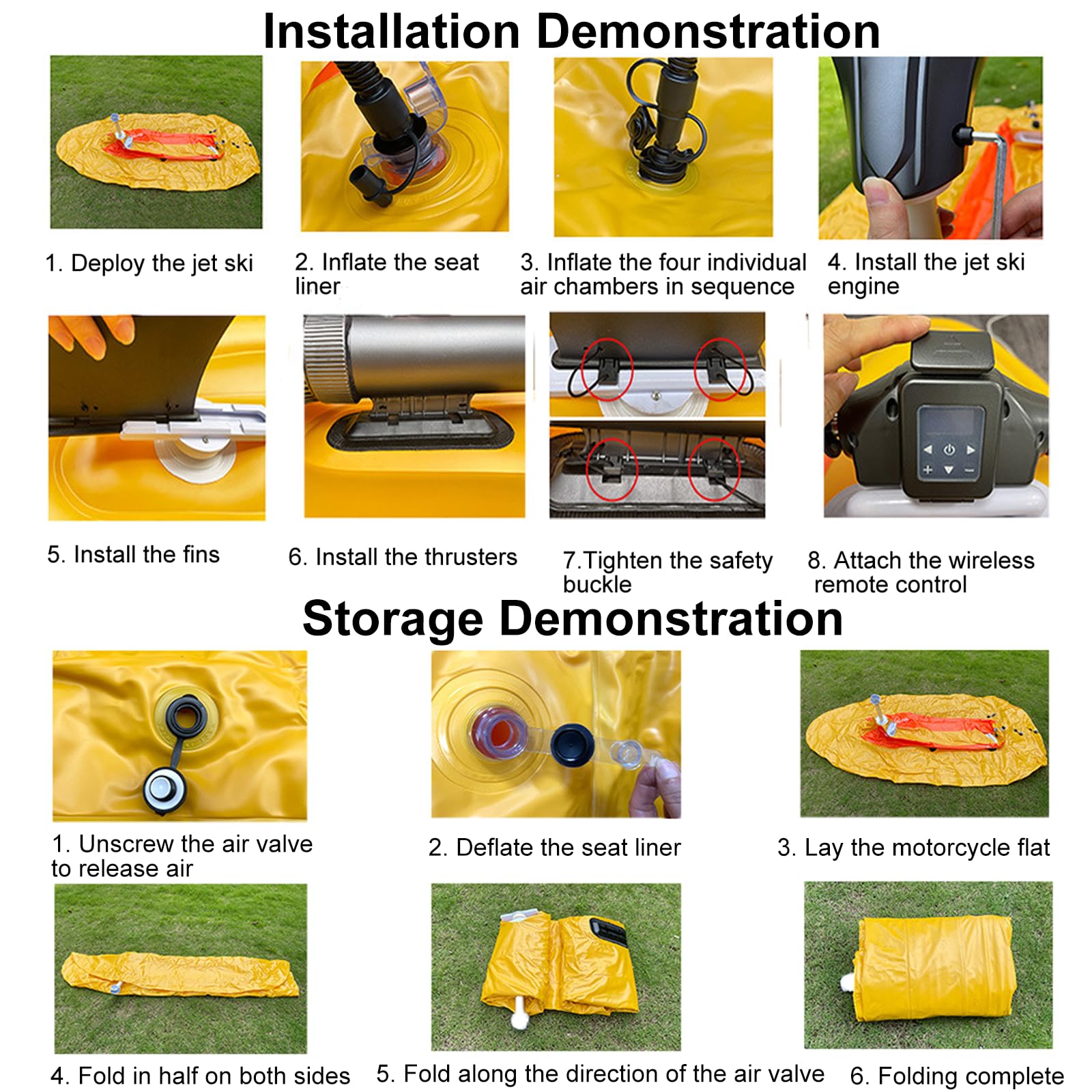 Installation Demonstration

1. Deploy the jet ski

2. Inflate the seat liner

3. Inflate the four individual air chambers in sequence

4. Install the jet ski engine

5. Install the fins

6. Install the thrusters

7.Tighten the safety buckle

8. Attach the wireless remote control

Storage Demonstration

1. Unscrew the air valve to release air

2. Deflate the seat liner

3. Lay the motorcycle flat

4. Fold in half on both sides

5. Fold along the direction of the air valve

6. Folding complete