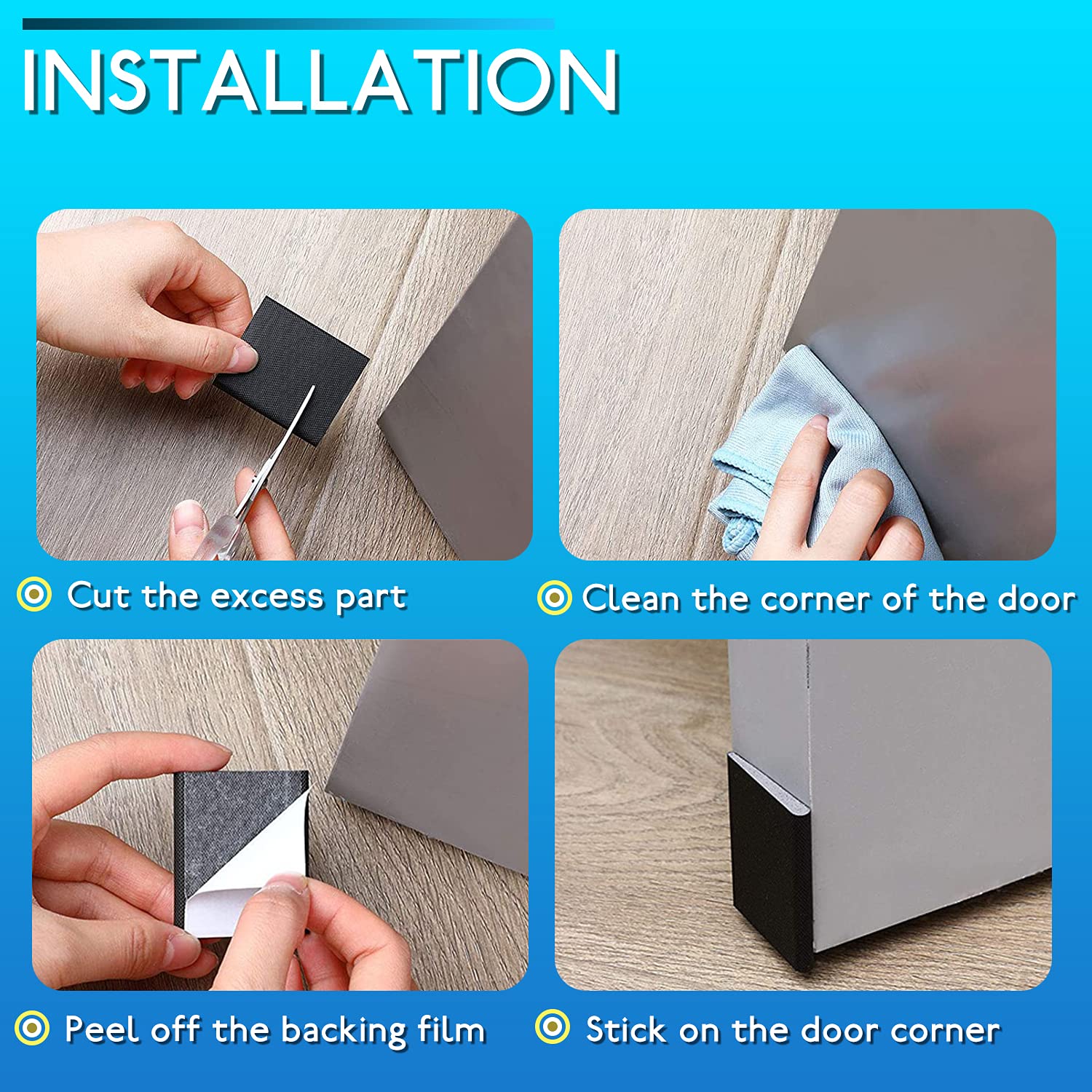 INSTALLATION

Cut the excess part

Clean the corner of the door

Peel off the backing film

Stick on the door corner