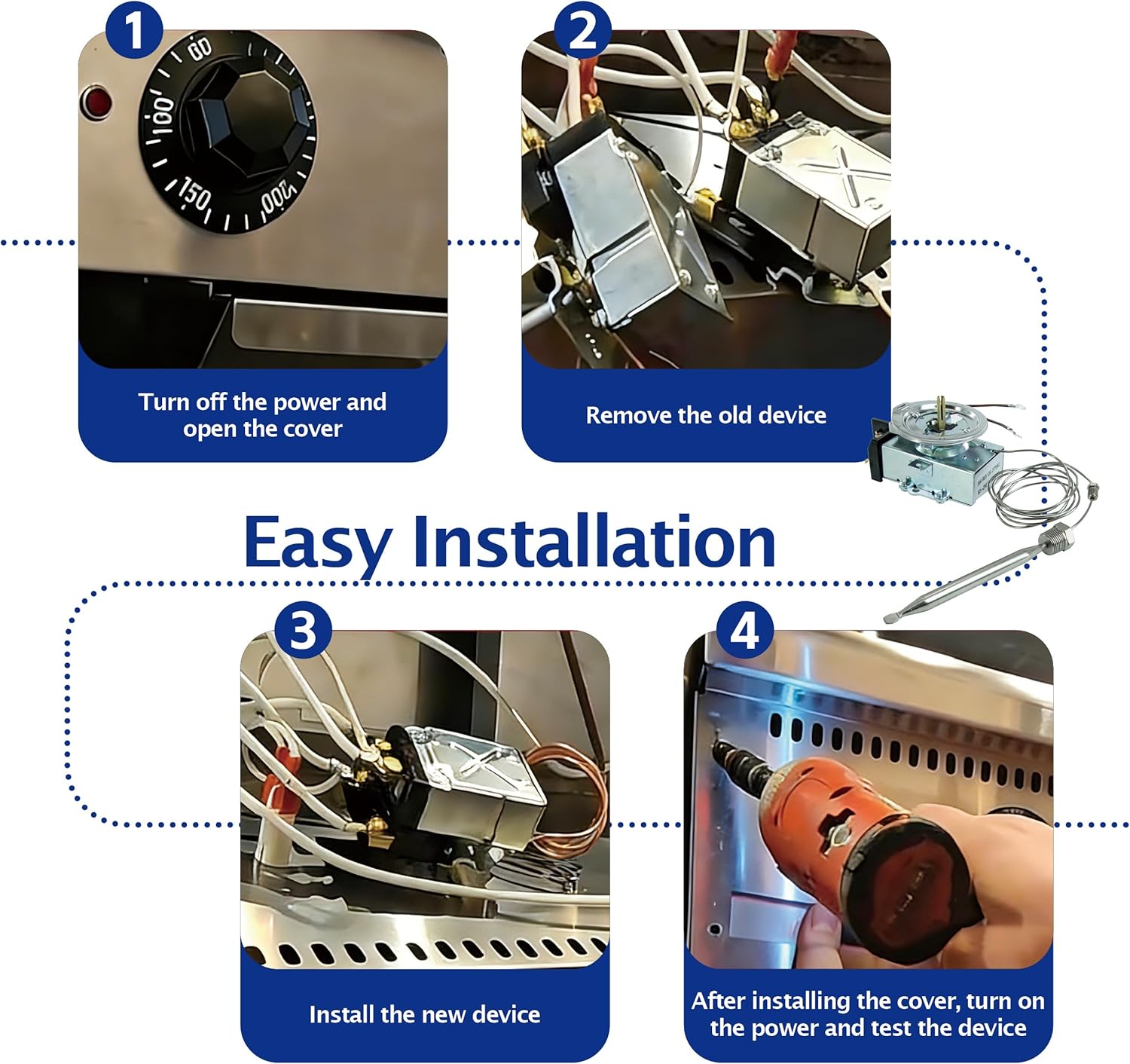 1

60
100
150
200

Turn off the power and open the cover

2

Remove the old device

Easy Installation

3

Install the new device

4

After installing the cover, turn on the power and test the device