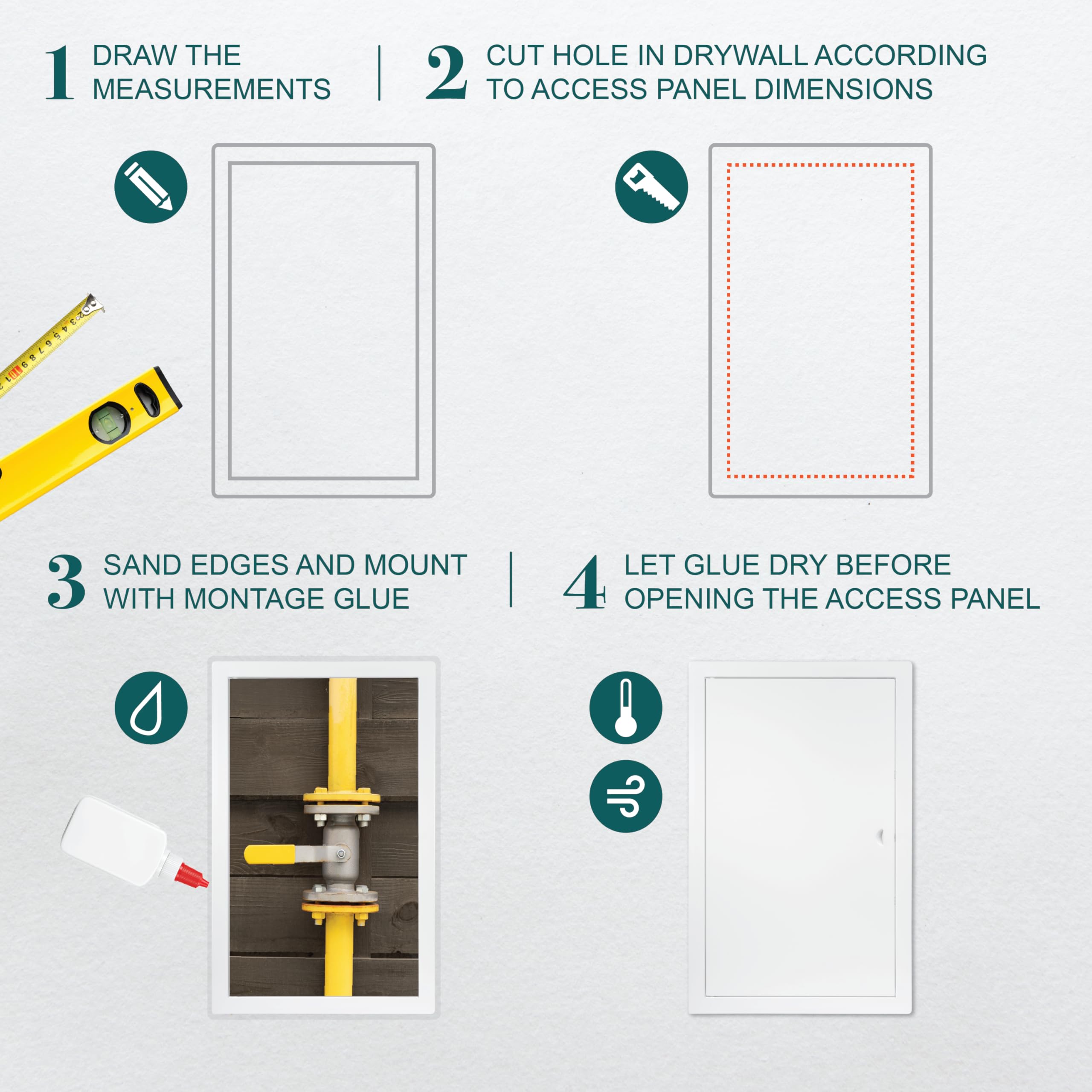 1 DRAW THE MEASUREMENTS

2 CUT HOLE IN DRYWALL ACCORDING TO ACCESS PANEL DIMENSIONS

3 SAND EDGES AND MOUNT WITH MONTAGE GLUE

4 LET GLUE DRY BEFORE OPENING THE ACCESS PANEL