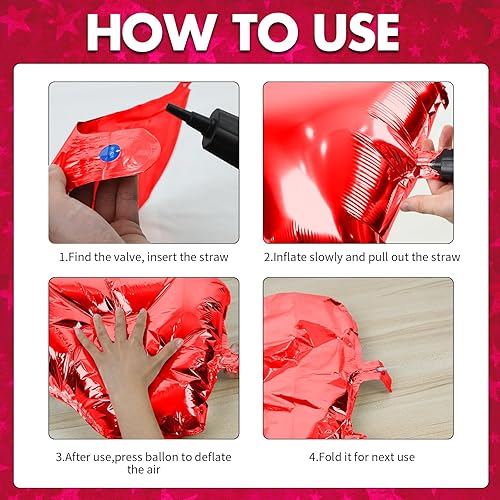 HOW TO USE

1.Find the valve, insert the straw

2.Inflate slowly and pull out the straw

3.After use,press ballon to deflate the air

4.Fold it for next use