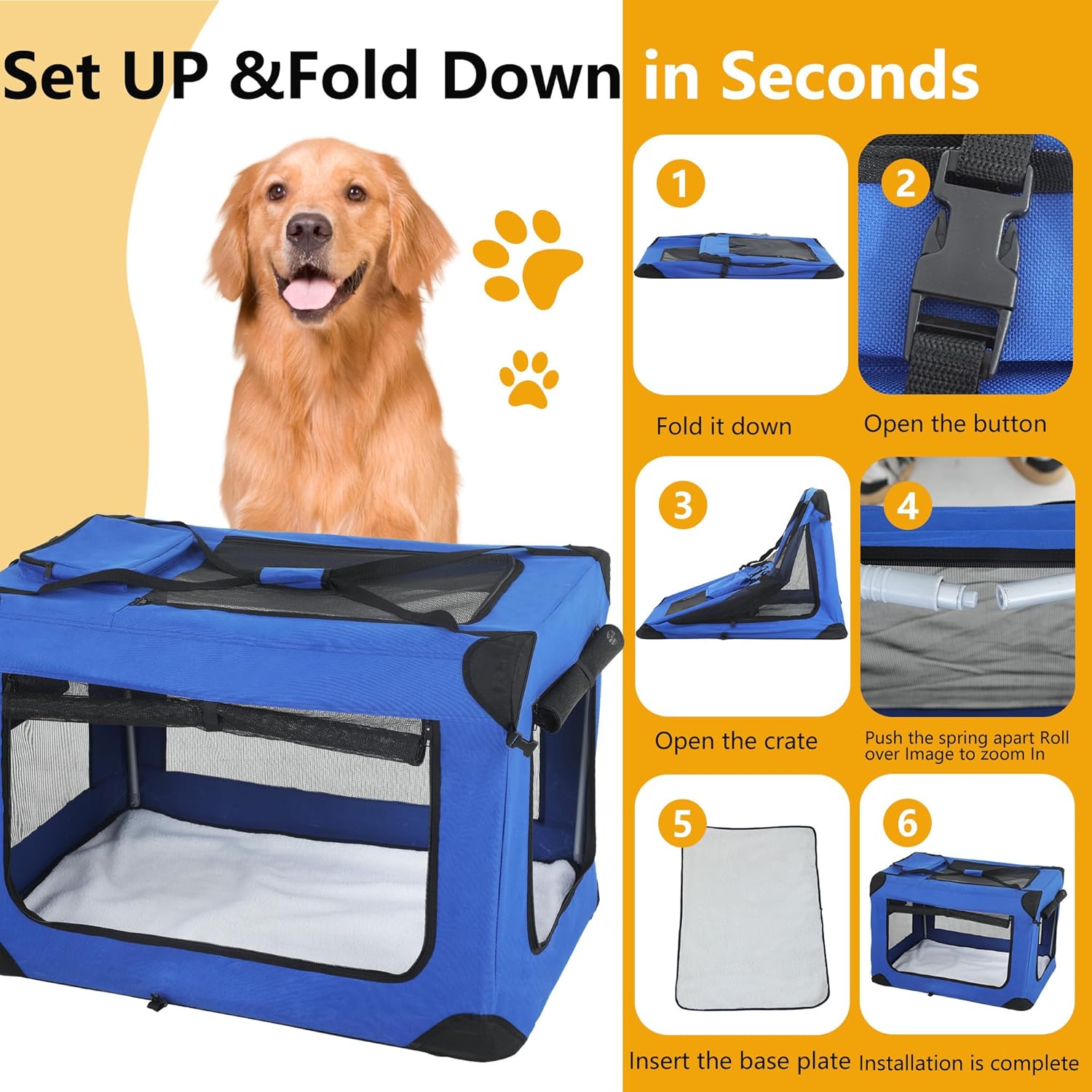 Set UP &Fold Down in Seconds

1

Fold it down

2

Open the button

3

Open the crate

4

Push the spring apart Roll over Image to zoom In

5

Insert the base plate

6

Installation is complete