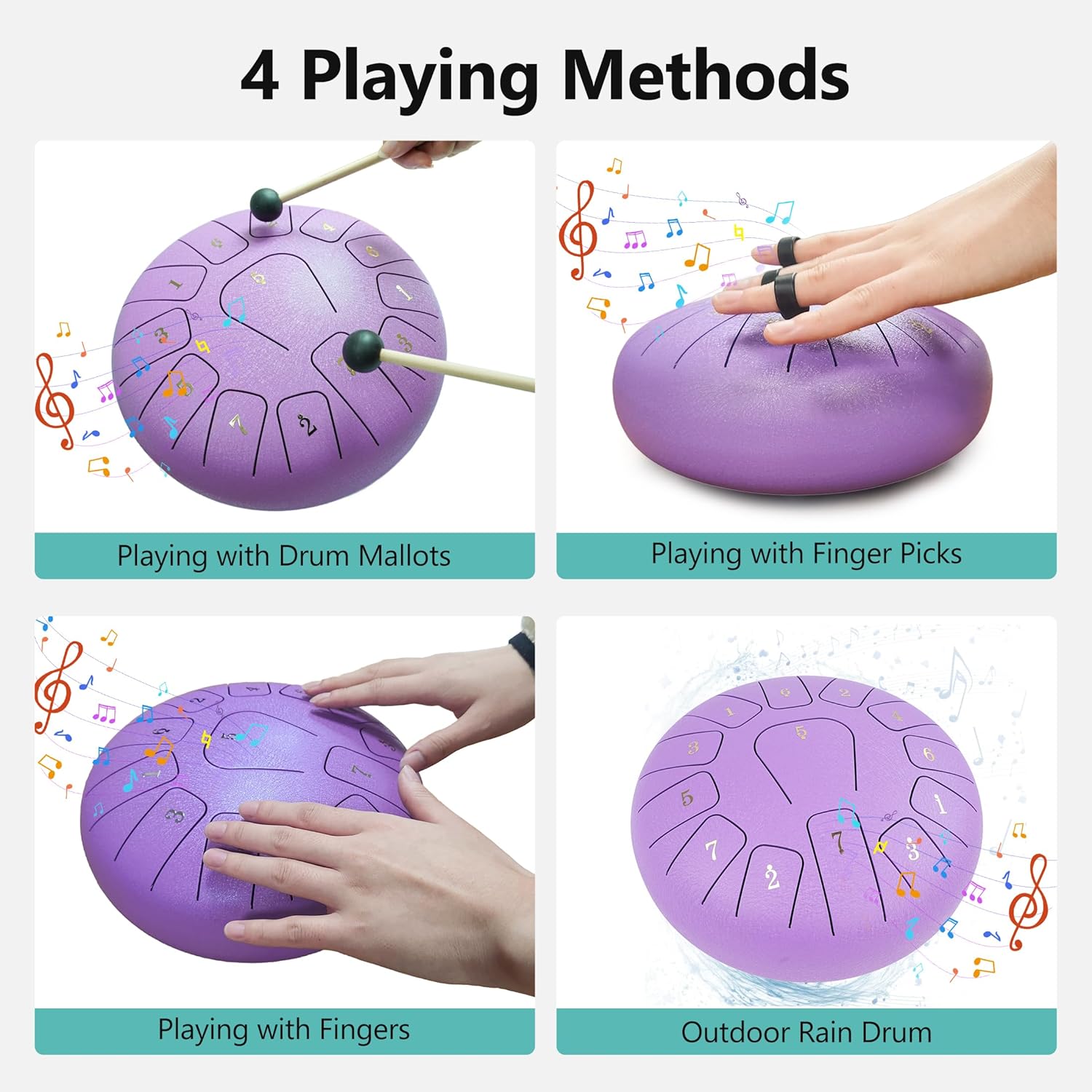 4 Playing Methods

Playing with Drum Mallots

Playing with Finger Picks

Playing with Fingers

Outdoor Rain Drum