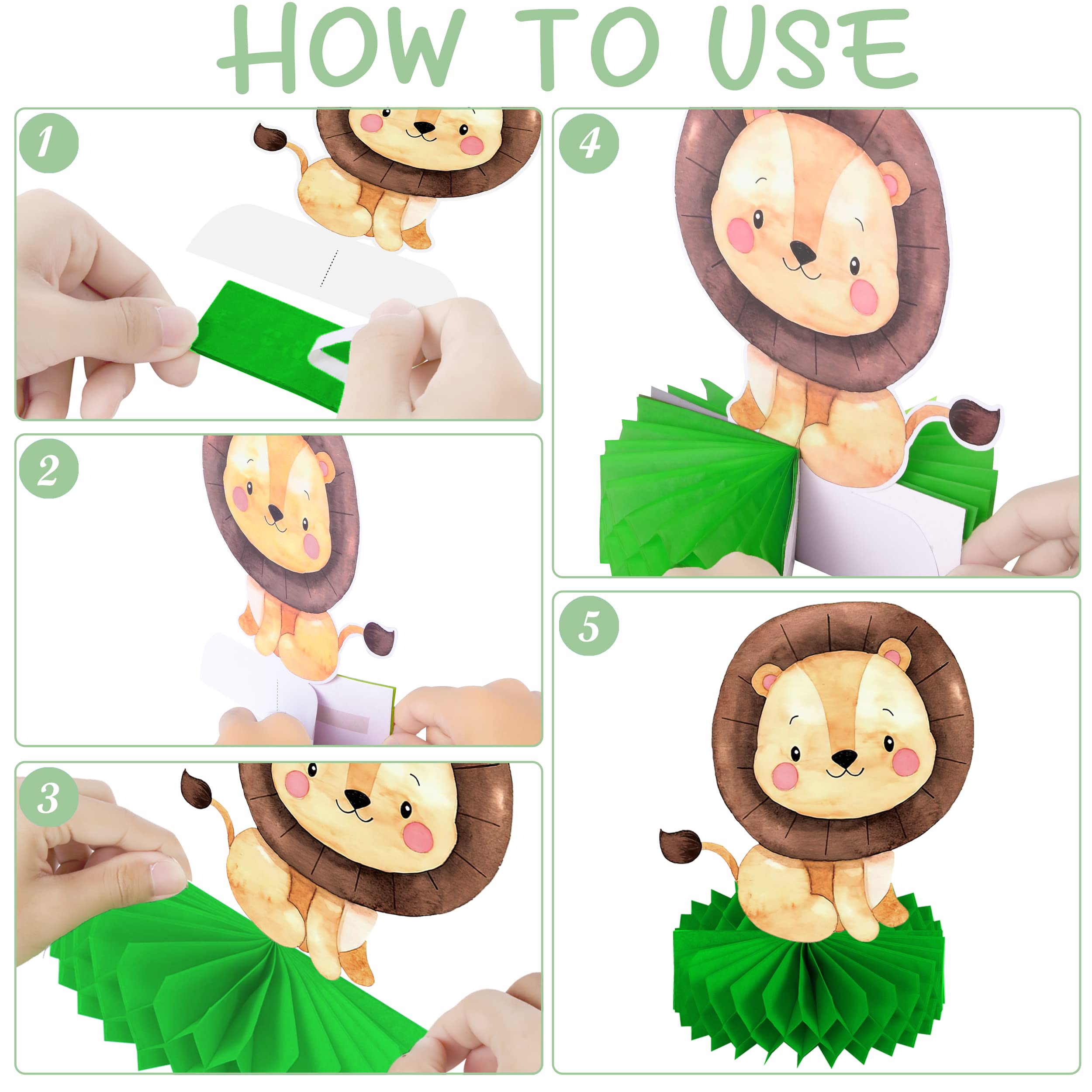 HOW TO USE

1

2

3

4

5