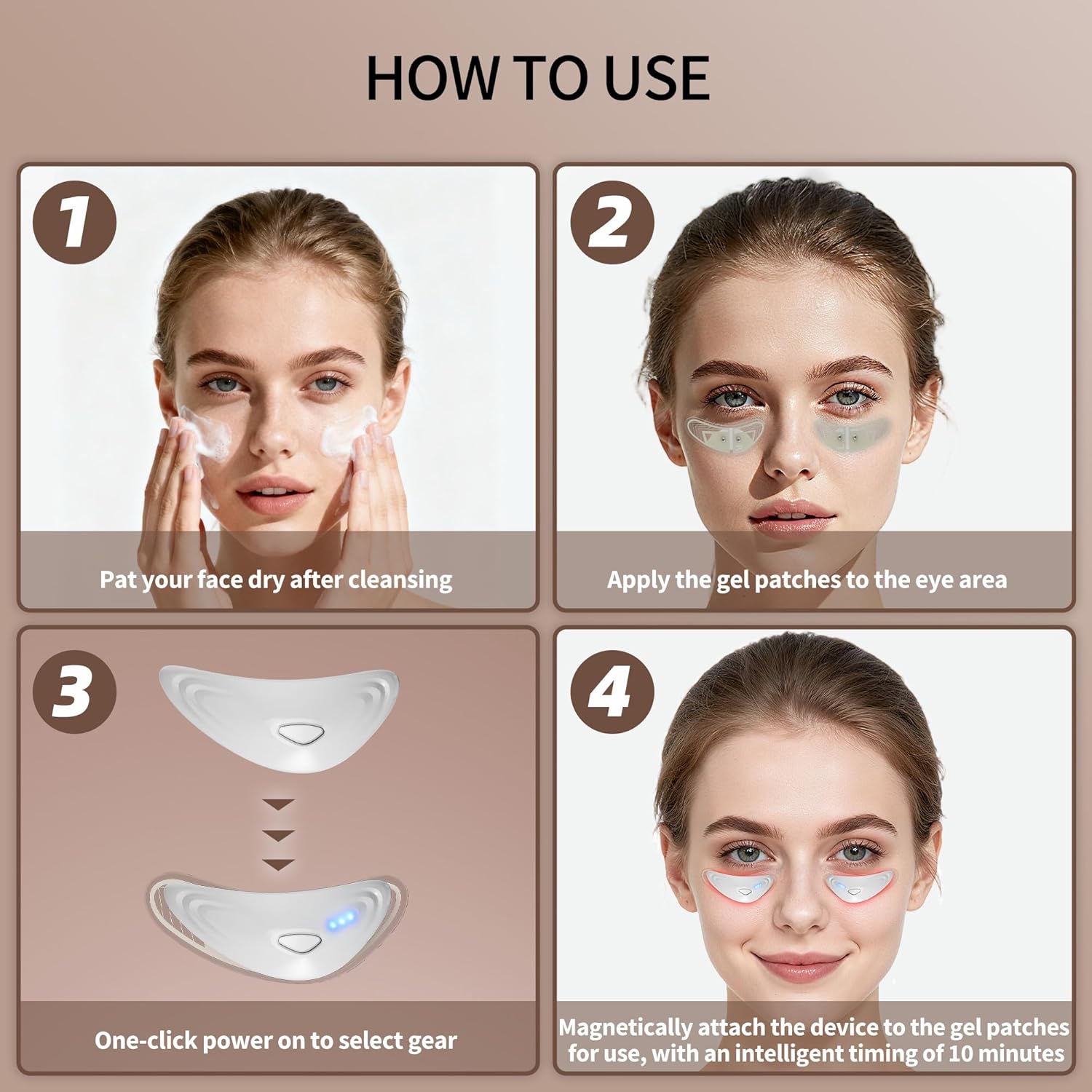 HOW TO USE

1

Pat your face dry after cleansing

2

Apply the gel patches to the eye area

3

One-click power on to select gear

4

Magnetically attach the device to the gel patches for use, with an intelligent timing of 10 minutes