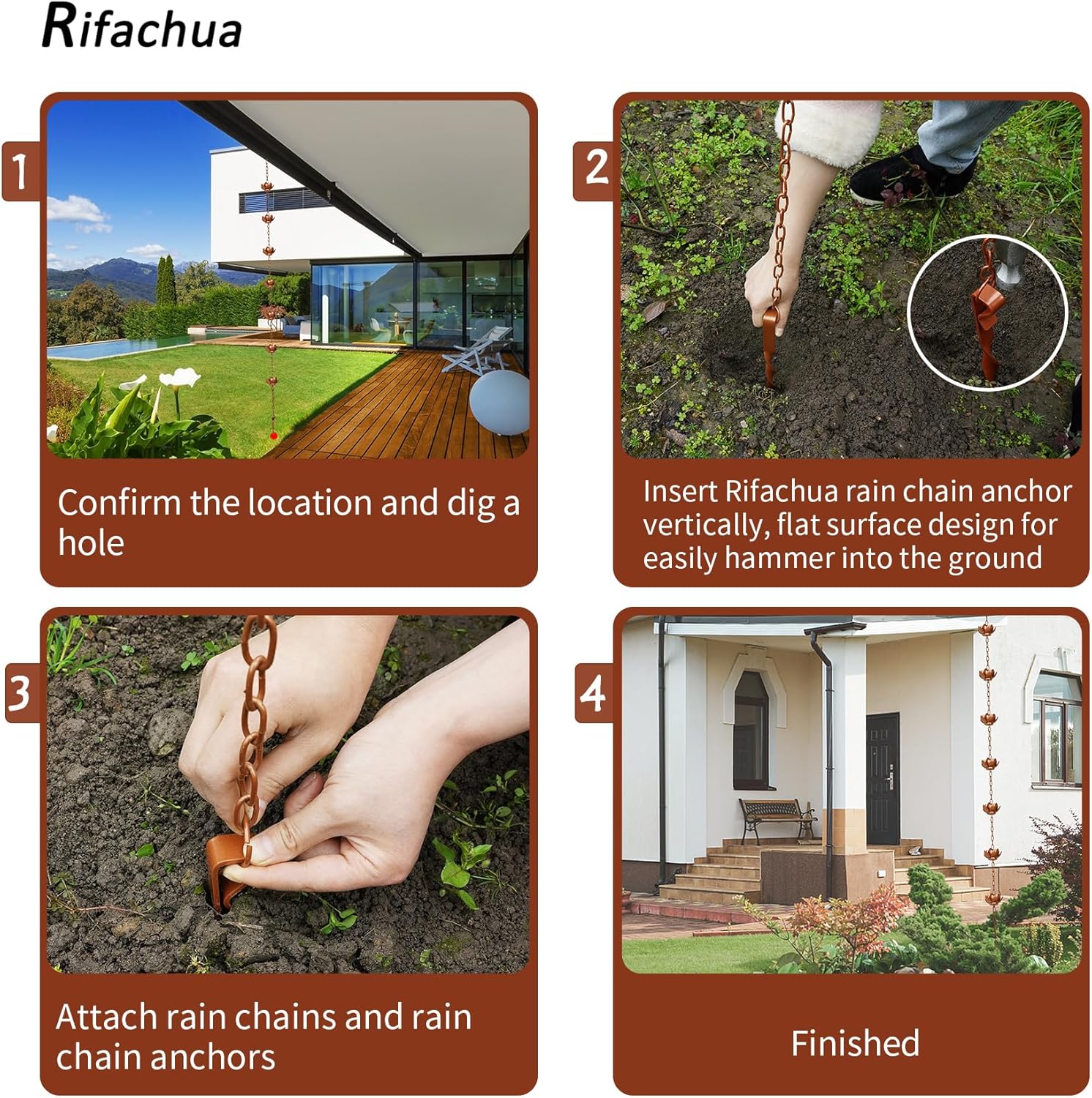 Rifachua

1

Confirm the location and dig a hole

2

Insert Rifachua rain chain anchor vertically, flat surface design for easily hammer into the ground

3

Attach rain chains and rain chain anchors

4

Finished