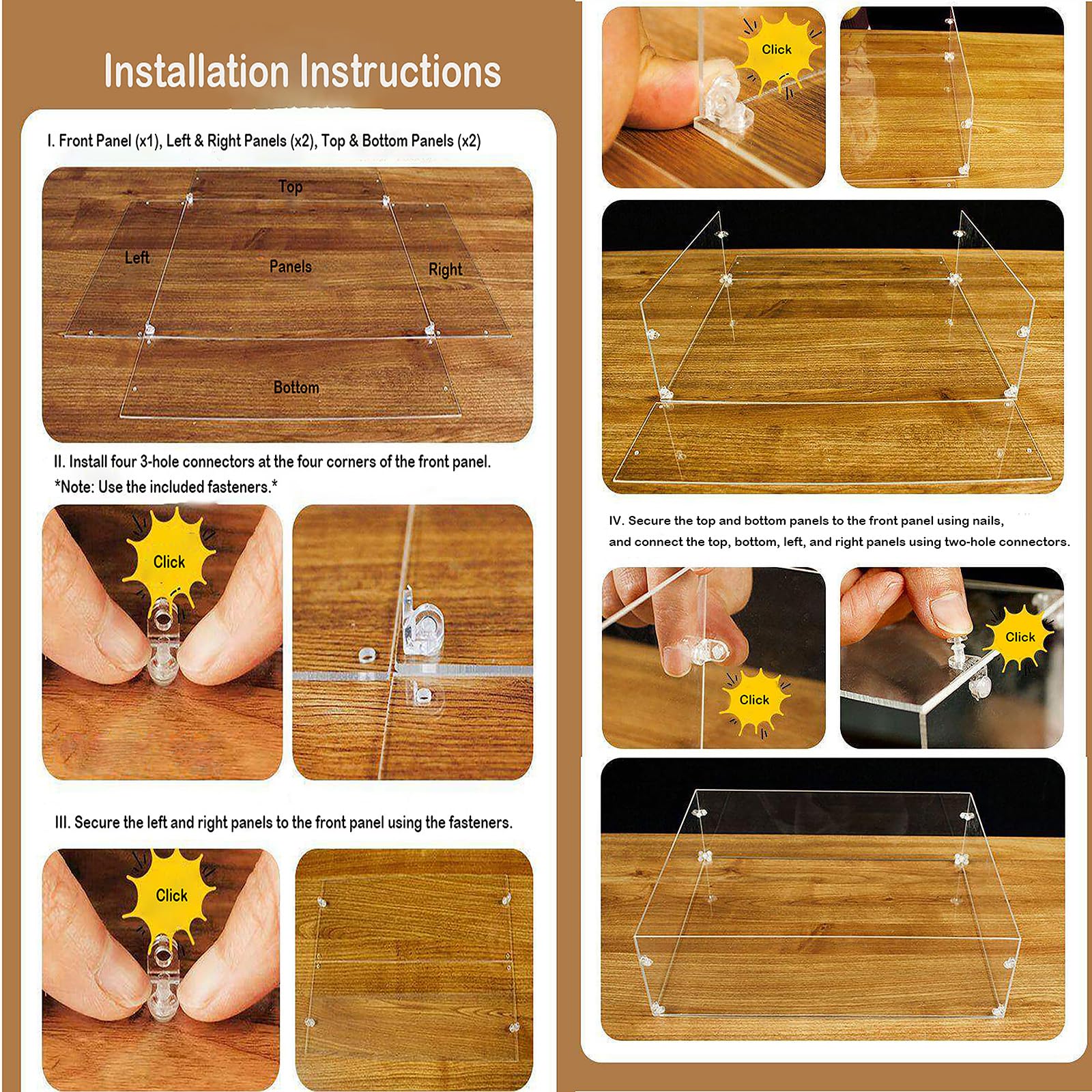 Installation Instructions

I. Front Panel (x1), Left & Right Panels (x2), Top & Bottom Panels (x2)

Top
Left
Panels
Right
Bottom

II. Install four 3-hole connectors at the four corners of the front panel.
*Note: Use the included fasteners.*

Click

III. Secure the left and right panels to the front panel using the fasteners.

Click

Click

IV. Secure the top and bottom panels to the front panel using nails, and connect the top, bottom, left, and right panels using two-hole connectors.

Click

Click