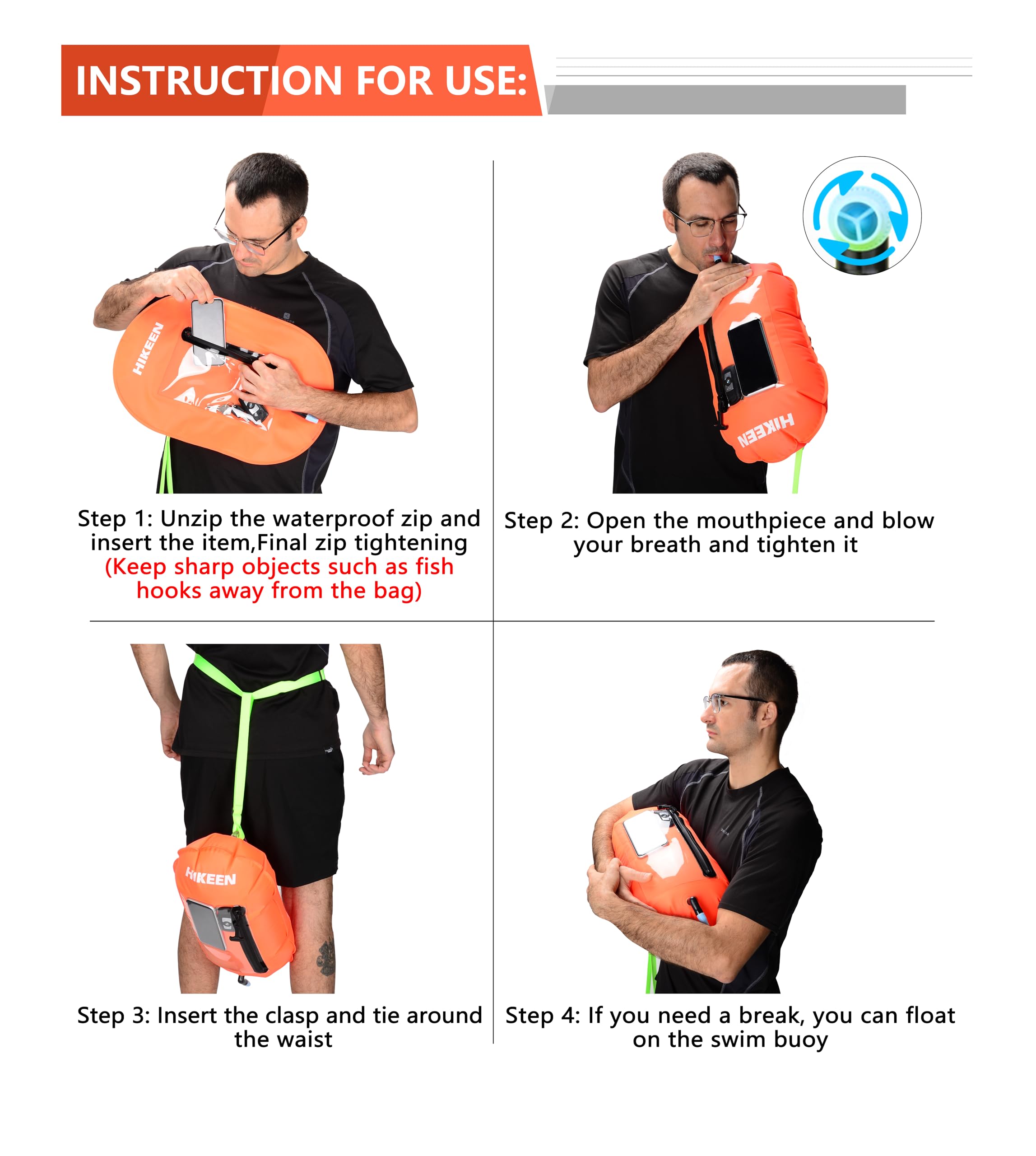 INSTRUCTION FOR USE:

HIKEEN

Step 1: Unzip the waterproof zip and insert the item,Final zip tightening (Keep sharp objects such as fish hooks away from the bag)

HIKEEN

Step 2: Open the mouthpiece and blow your breath and tighten it

HIKEEN

Step 3: Insert the clasp and tie around the waist

Step 4: If you need a break, you can float on the swim buoy