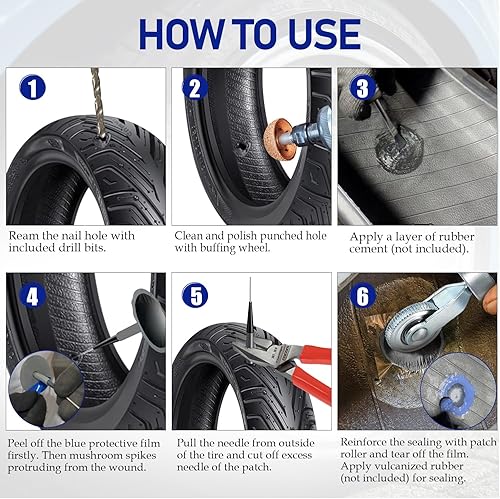 HOW TO USE

1

Ream the nail hole with included drill bits.

2

Clean and polish punched hole with buffing wheel.

3

Apply a layer of rubber cement (not included).

4

Peel off the blue protective film firstly. Then mushroom spikes protruding from the wound.

5

Pull the needle from outside of the tire and cut off excess needle of the patch.

6

Reinforce the sealing with patch roller and tear off the film. Apply vulcanized rubber (not included) for sealing.