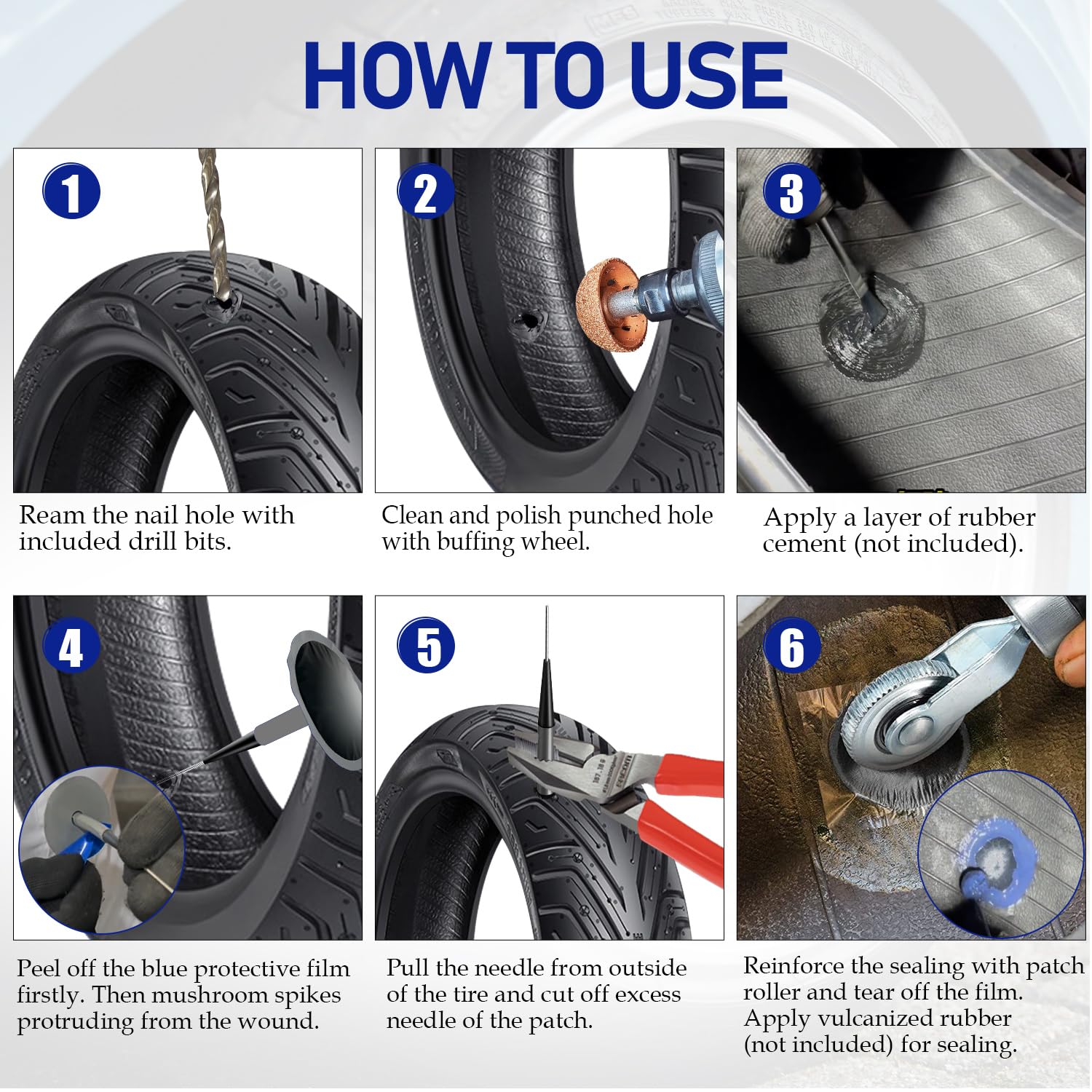 HOW TO USE

1

Ream the nail hole with included drill bits.

2

Clean and polish punched hole with buffing wheel.

3

Apply a layer of rubber cement (not included).

4

Peel off the blue protective film firstly. Then mushroom spikes protruding from the wound.

5

Pull the needle from outside of the tire and cut off excess needle of the patch.

6

Reinforce the sealing with patch roller and tear off the film. Apply vulcanized rubber (not included) for sealing.