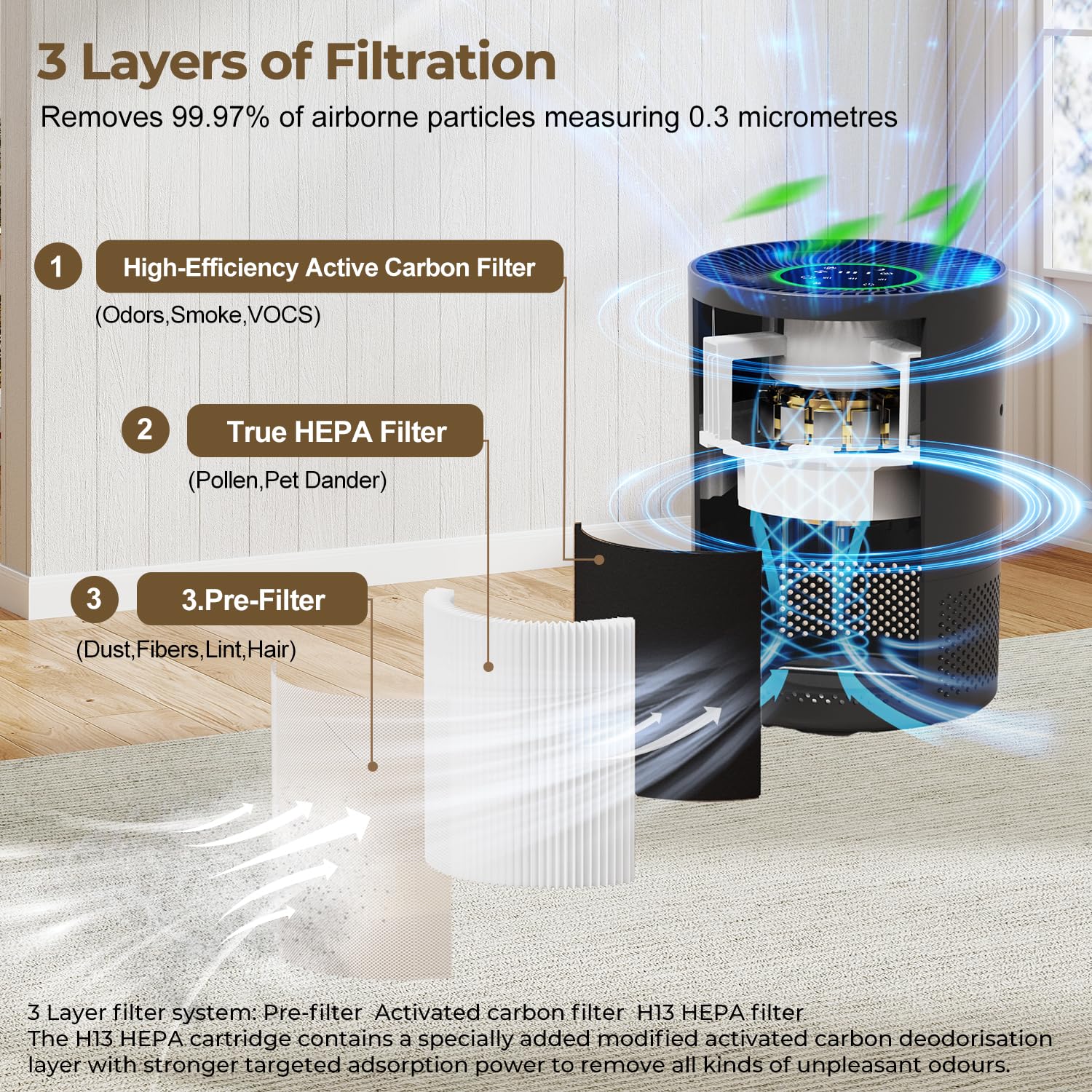 3 Layers of Filtration

Removes 99.97% of airborne particles measuring 0.3 micrometres

1 High-Efficiency Active Carbon Filter

(Odors,Smoke,VOCS)

2 True HEPA Filter

(Pollen,Pet Dander)

3 3.Pre-Filter

(Dust,Fibers,Lint,Hair)

3 Layer filter system: Pre-filter Activated carbon filter H13 HEPA filter
The H13 HEPA cartridge contains a specially added modified activated carbon deodorisation layer with stronger targeted adsorption power to remove all kinds of unpleasant odours.