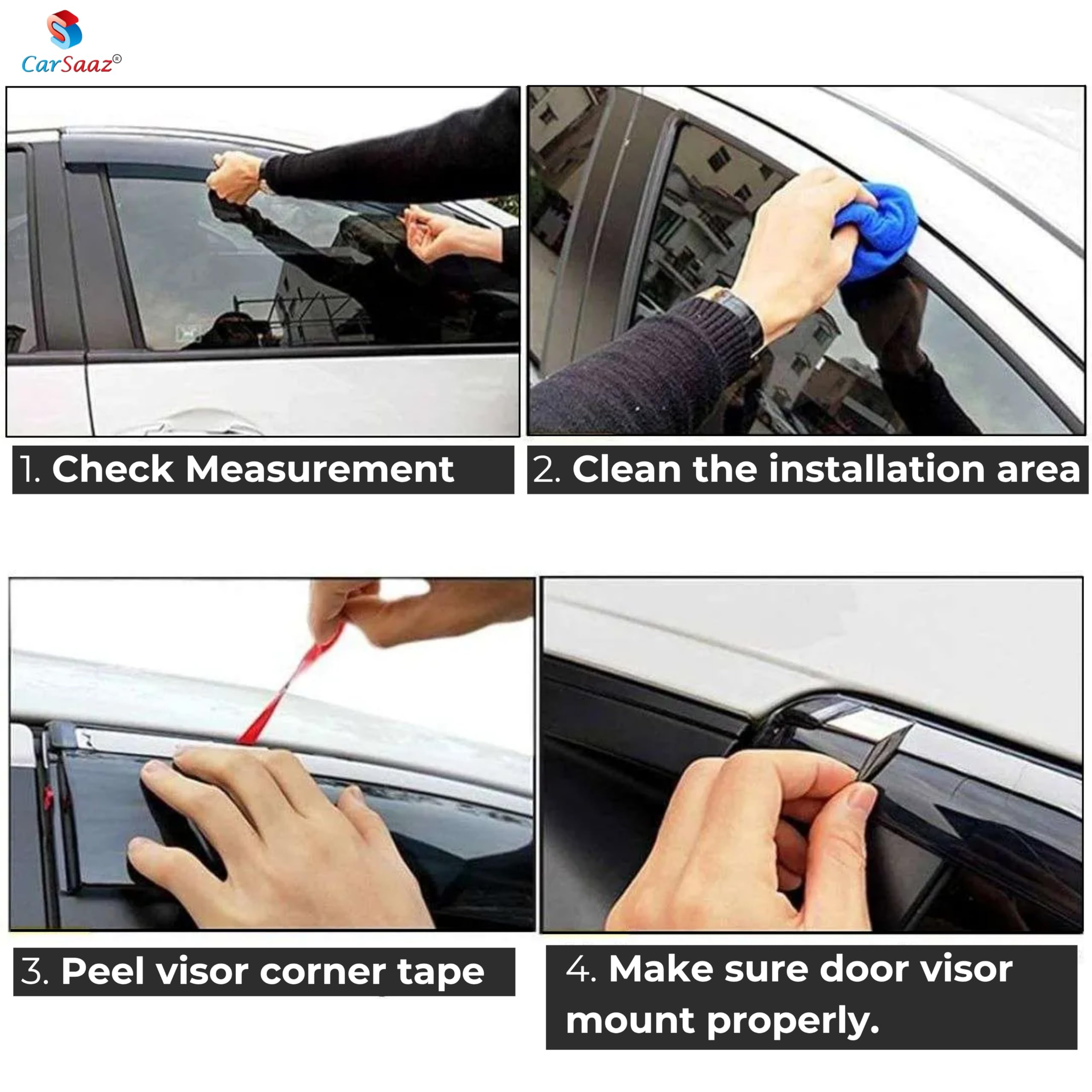 CarSaaz®

1. Check Measurement

2. Clean the installation area

3. Peel visor corner tape

4. Make sure door visor mount properly.