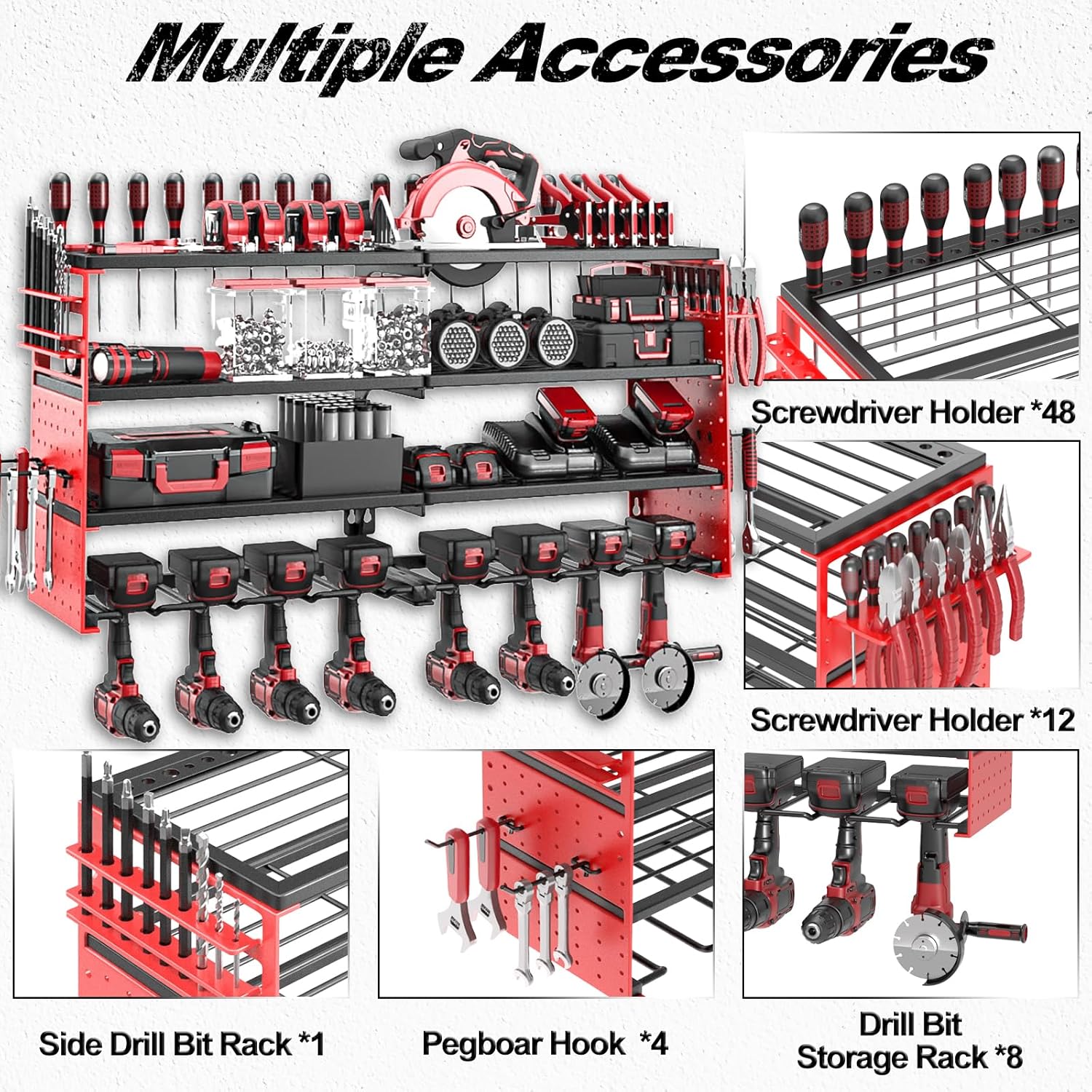 Multiple Accessories

Screwdriver Holder *48

Screwdriver Holder *12

Side Drill Bit Rack *1

Pegboar Hook *4

Drill Bit Storage Rack *8