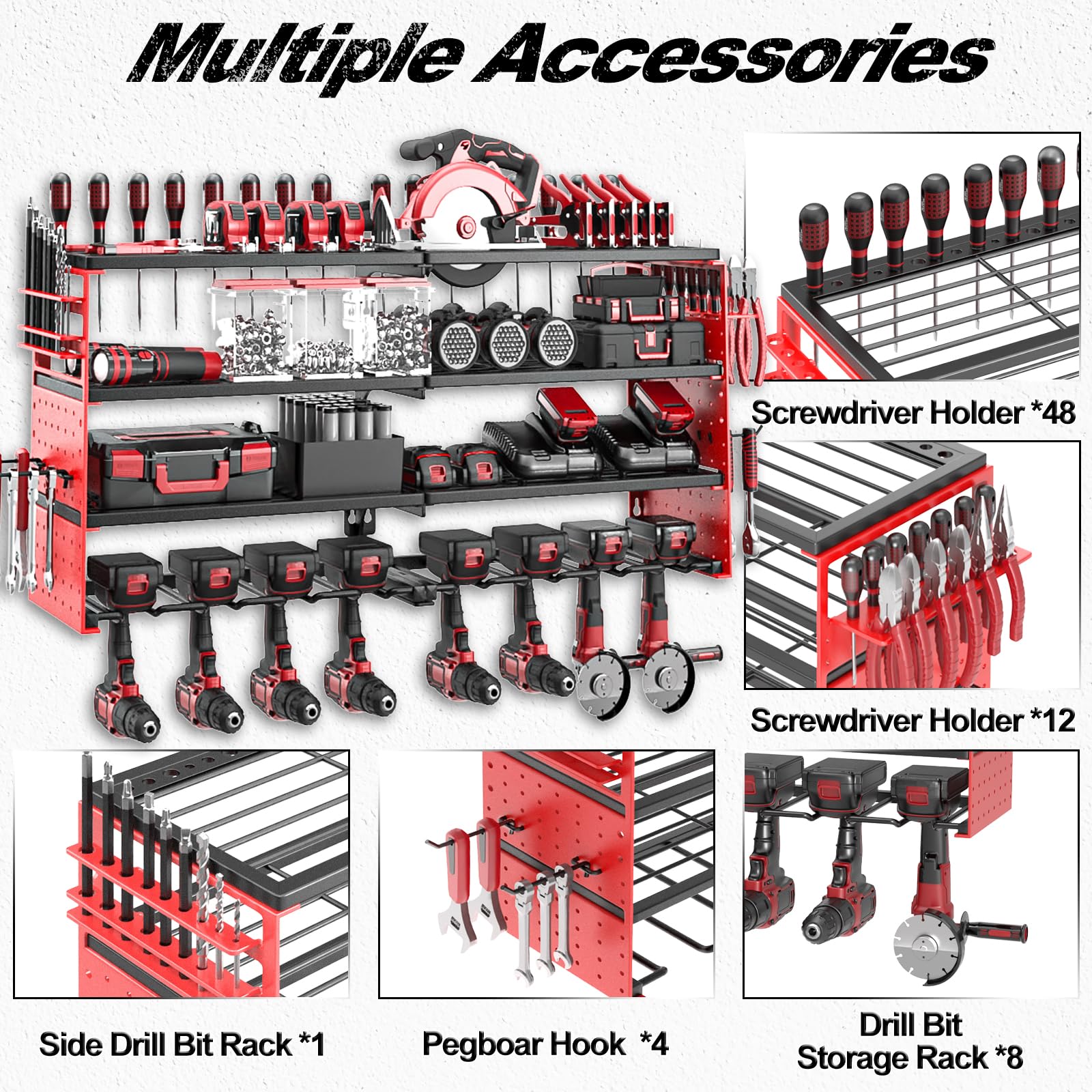 Multiple Accessories

Screwdriver Holder *48

Screwdriver Holder *12

Side Drill Bit Rack *1

Pegboar Hook *4

Drill Bit Storage Rack *8