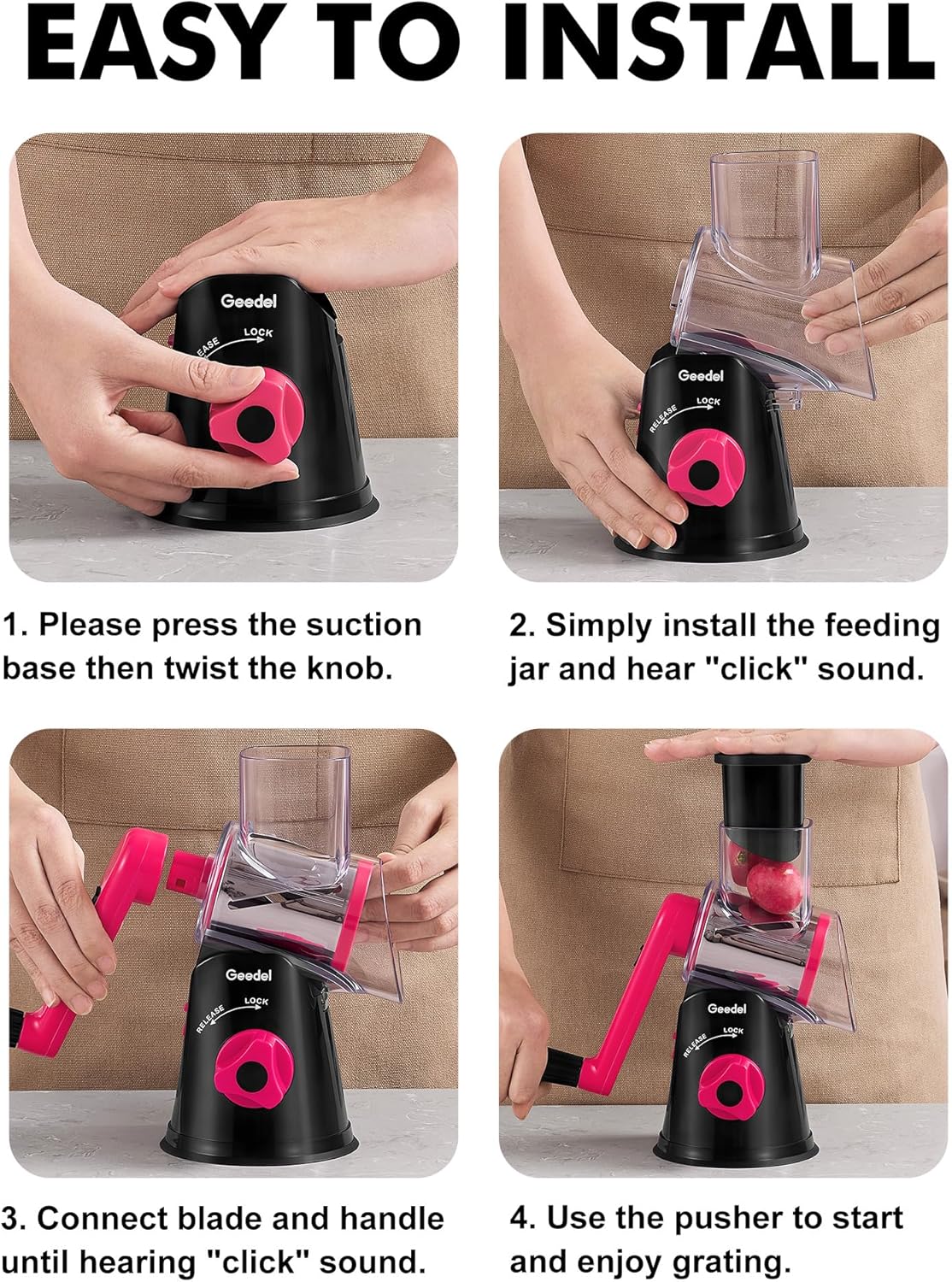 EASY TO INSTALL

Geedel
EASE LOCK

Geedel
RELEASE LOCK

1. Please press the suction base then twist the knob.

2. Simply install the feeding jar and hear "click" sound.

Geedel
RELEASE LOCK

Geedel
RELEASE LOCK

3. Connect blade and handle until hearing "click" sound.

4. Use the pusher to start and enjoy grating.