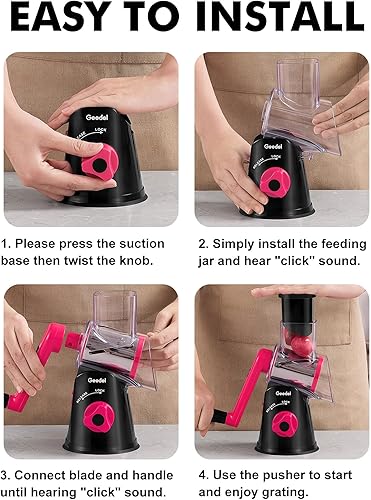 EASY TO INSTALL

Geedel
RELEASE LOCK

Geedel
RELEASE LOCK

1. Please press the suction base then twist the knob.

2. Simply install the feeding jar and hear "click" sound.

Geedel
RELEASE LOCK

Geedel
RELEASE LOCK

3. Connect blade and handle until hearing "click" sound.

4. Use the pusher to start and enjoy grating.