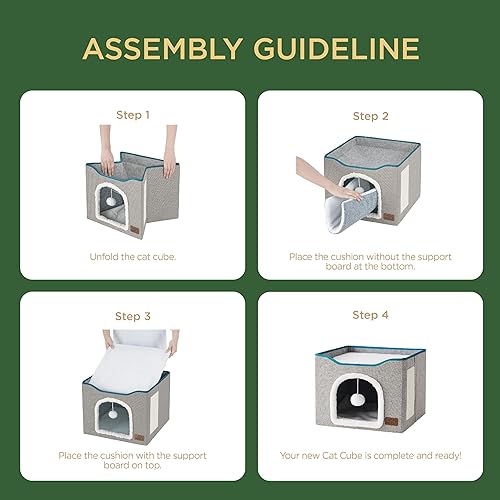 ASSEMBLY GUIDELINE

Step 1

Unfold the cat cube.

Step 2

Place the cushion without the support board at the bottom.

Step 3

Place the cushion with the support board on top.

Step 4

Your new Cat Cube is complete and ready!