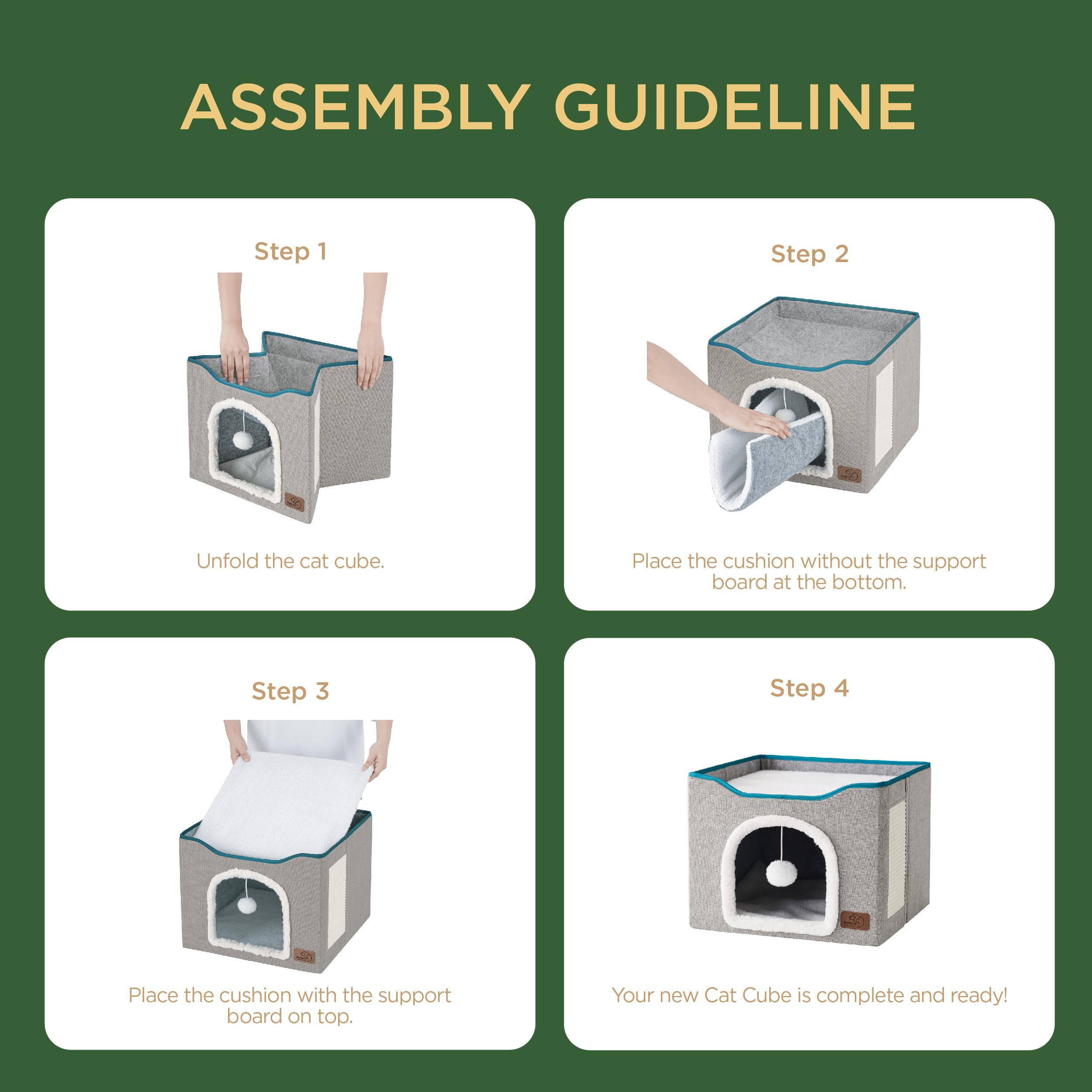 ASSEMBLY GUIDELINE

Step 1

Unfold the cat cube.

Step 2

Place the cushion without the support board at the bottom.

Step 3

Place the cushion with the support board on top.

Step 4

Your new Cat Cube is complete and ready!