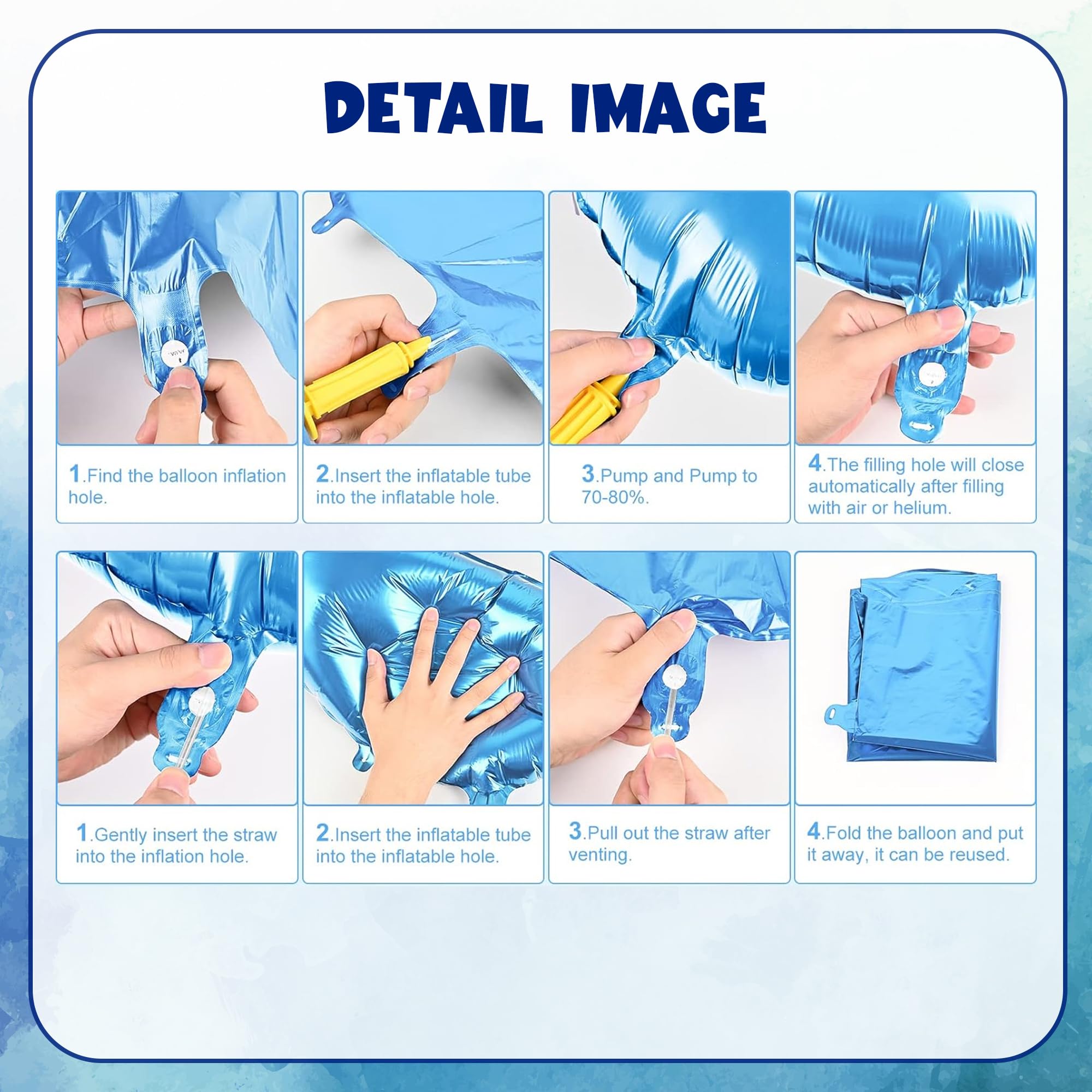 DETAIL IMAGE

1.Find the balloon inflation hole.

2.Insert the inflatable tube into the inflatable hole.

3.Pump and Pump to 70-80%.

4.The filling hole will close automatically after filling with air or helium.

1.Gently insert the straw into the inflation hole.

2.Insert the inflatable tube into the inflatable hole.

3.Pull out the straw after venting.

4.Fold the balloon and put it away, it can be reused.