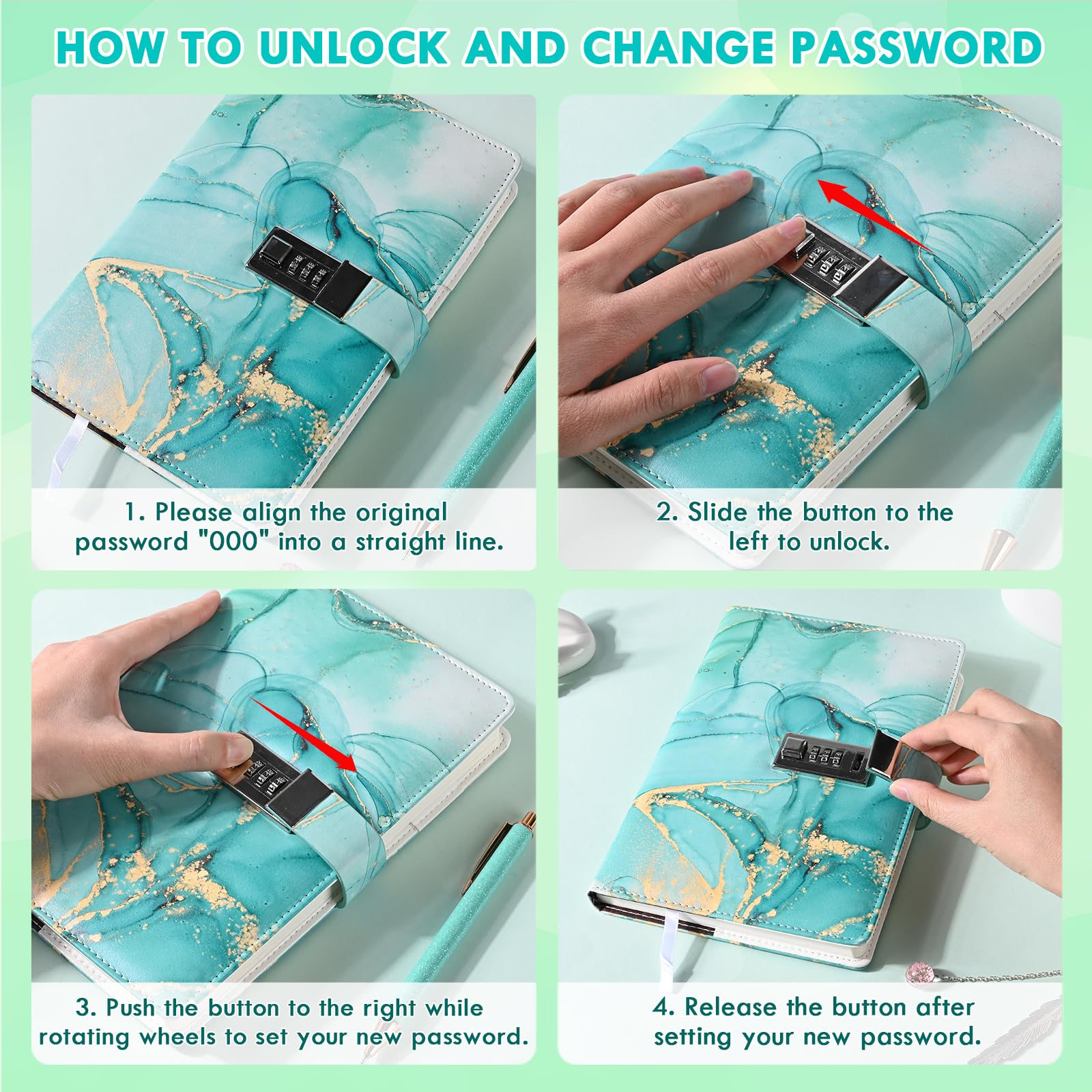 HOW TO UNLOCK AND CHANGE PASSWORD

1. Please align the original password "000" into a straight line.

2. Slide the button to the left to unlock.

3. Push the button to the right while rotating wheels to set your new password.

4. Release the button after setting your new password.