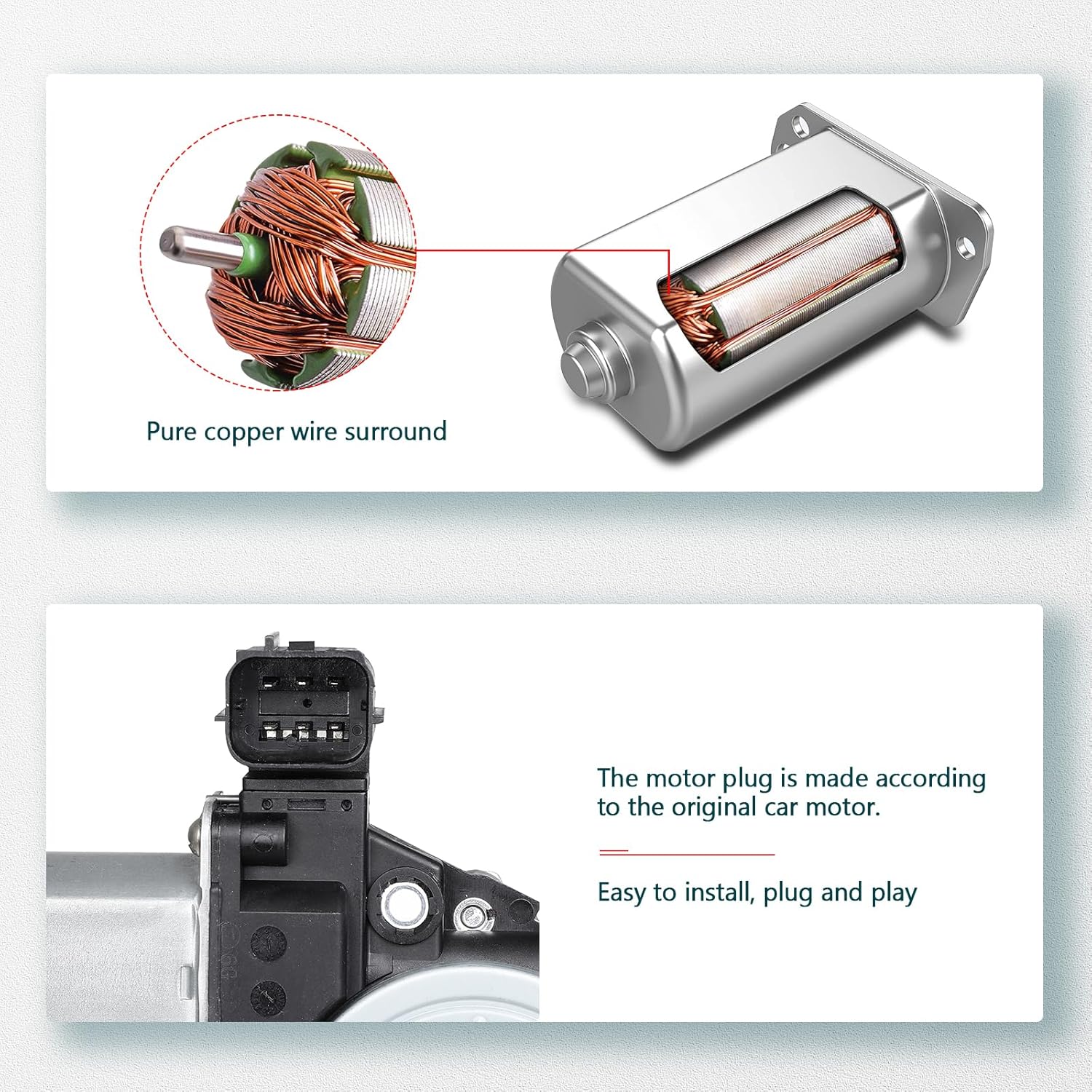 Pure copper wire surround

The motor plug is made according to the original car motor.

Easy to install, plug and play