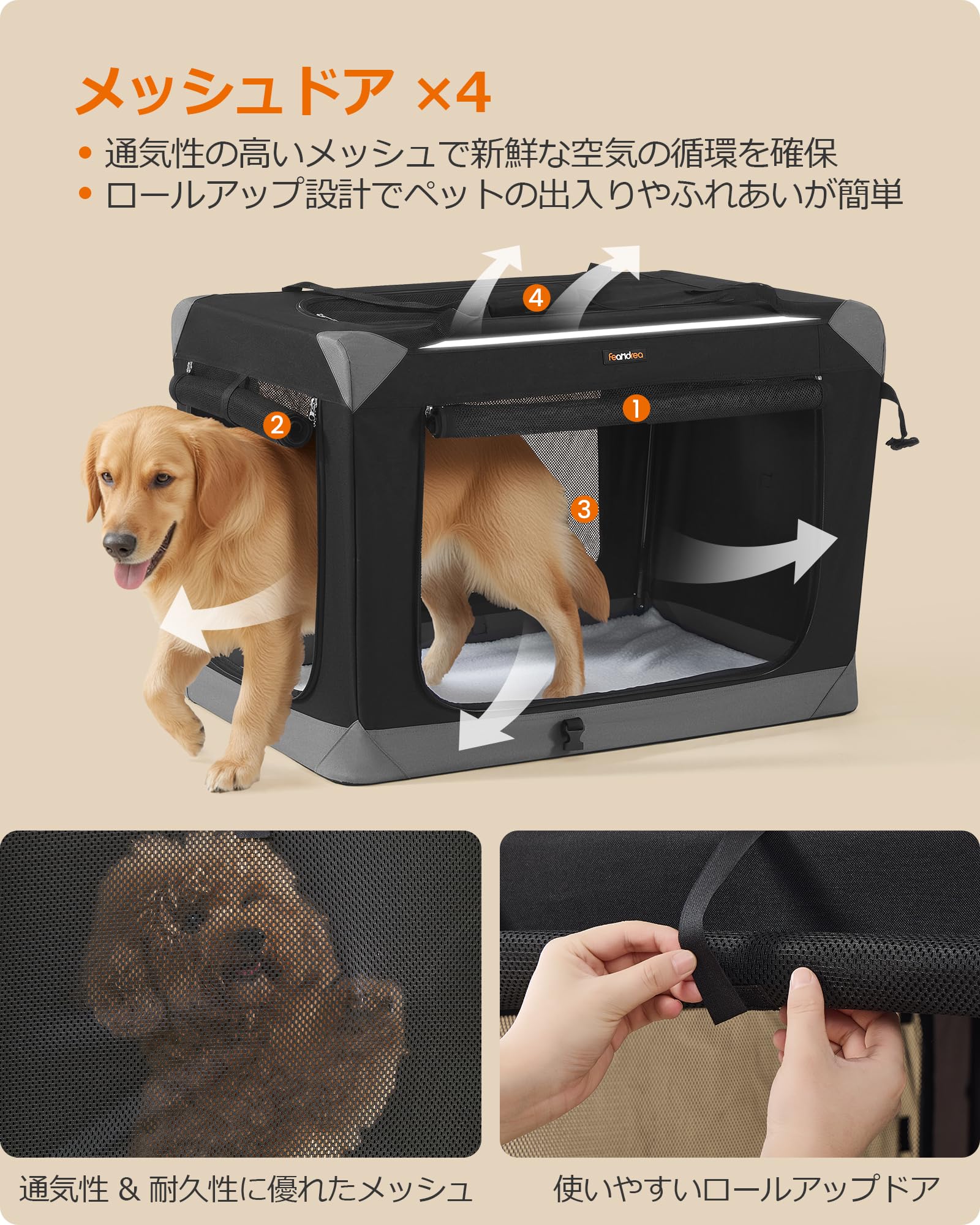 メッシュドア ×4

• 通気性の高いメッシュで新鮮な空気の循環を確保
• ロールアップ設計でペットの出入りやふれあいが簡単

4
feandrea
1
2
3

通気性 & 耐久性に優れたメッシュ

使いやすいロールアップドア