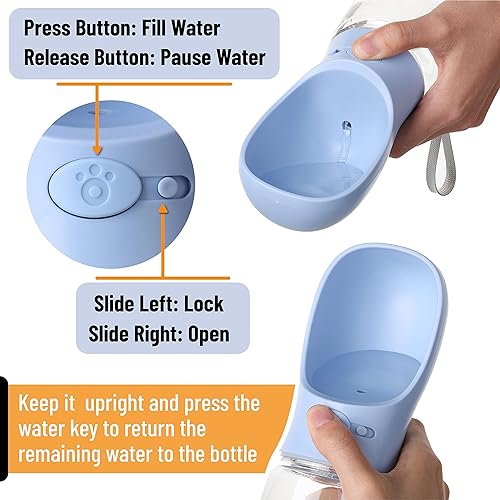 Press Button: Fill Water
Release Button: Pause Water

Slide Left: Lock
Slide Right: Open

Keep it upright and press the water key to return the remaining water to the bottle