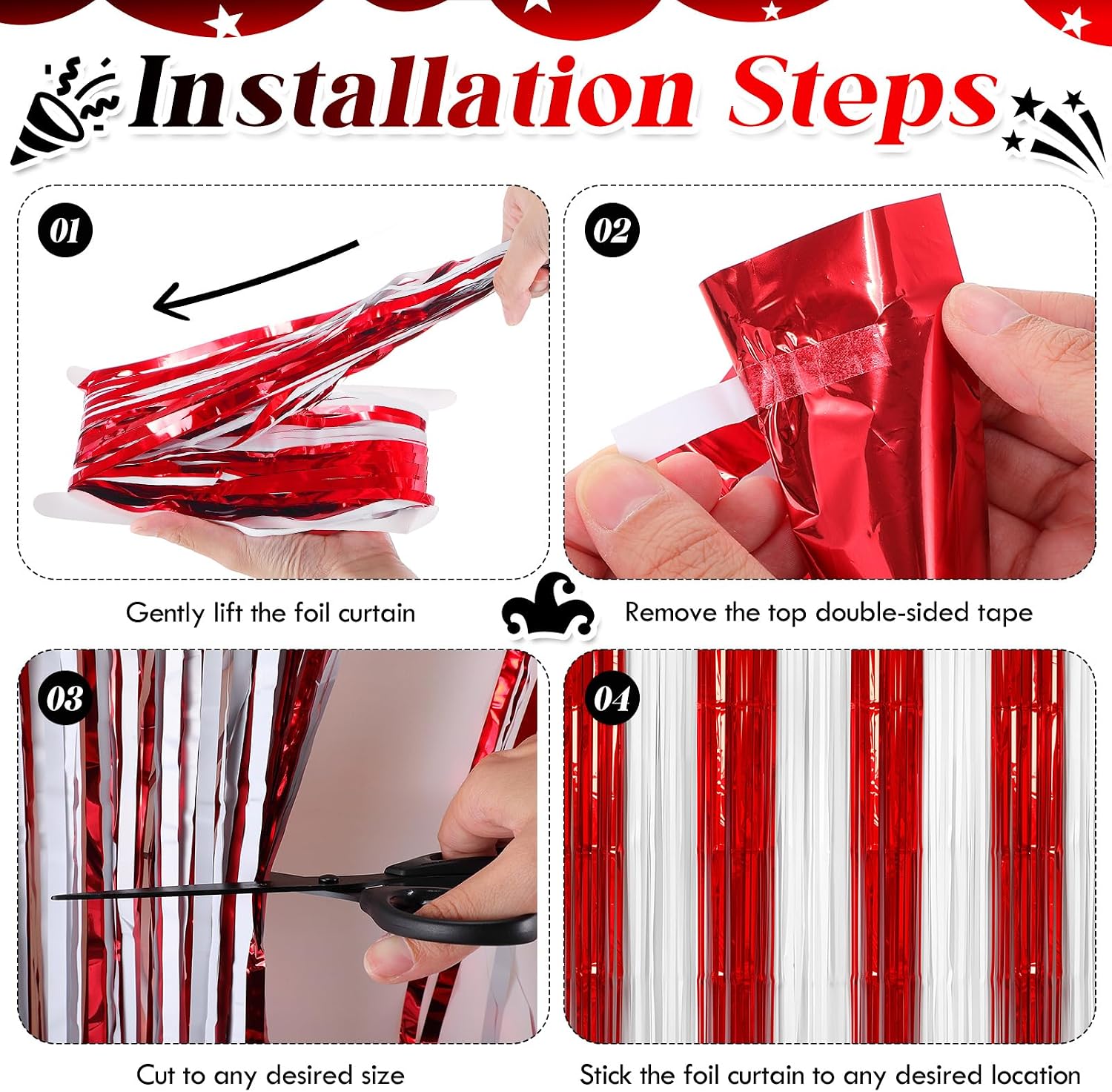 Installation Steps

01

Gently lift the foil curtain

02

Remove the top double-sided tape

03

Cut to any desired size

04

Stick the foil curtain to any desired location