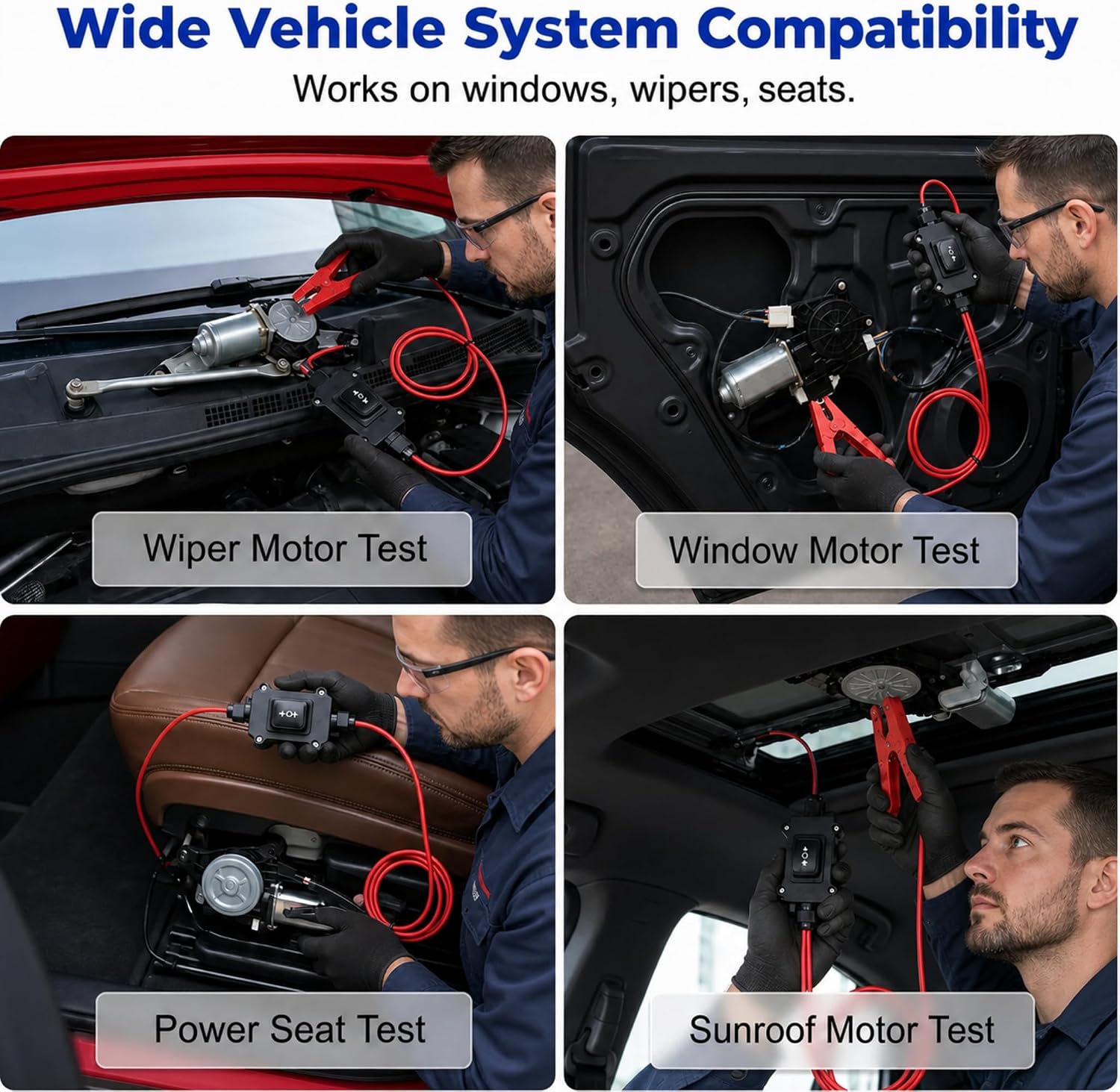 Wide Vehicle System Compatibility

Works on windows, wipers, seats.

Wiper Motor Test

Window Motor Test

Power Seat Test

Sunroof Motor Test