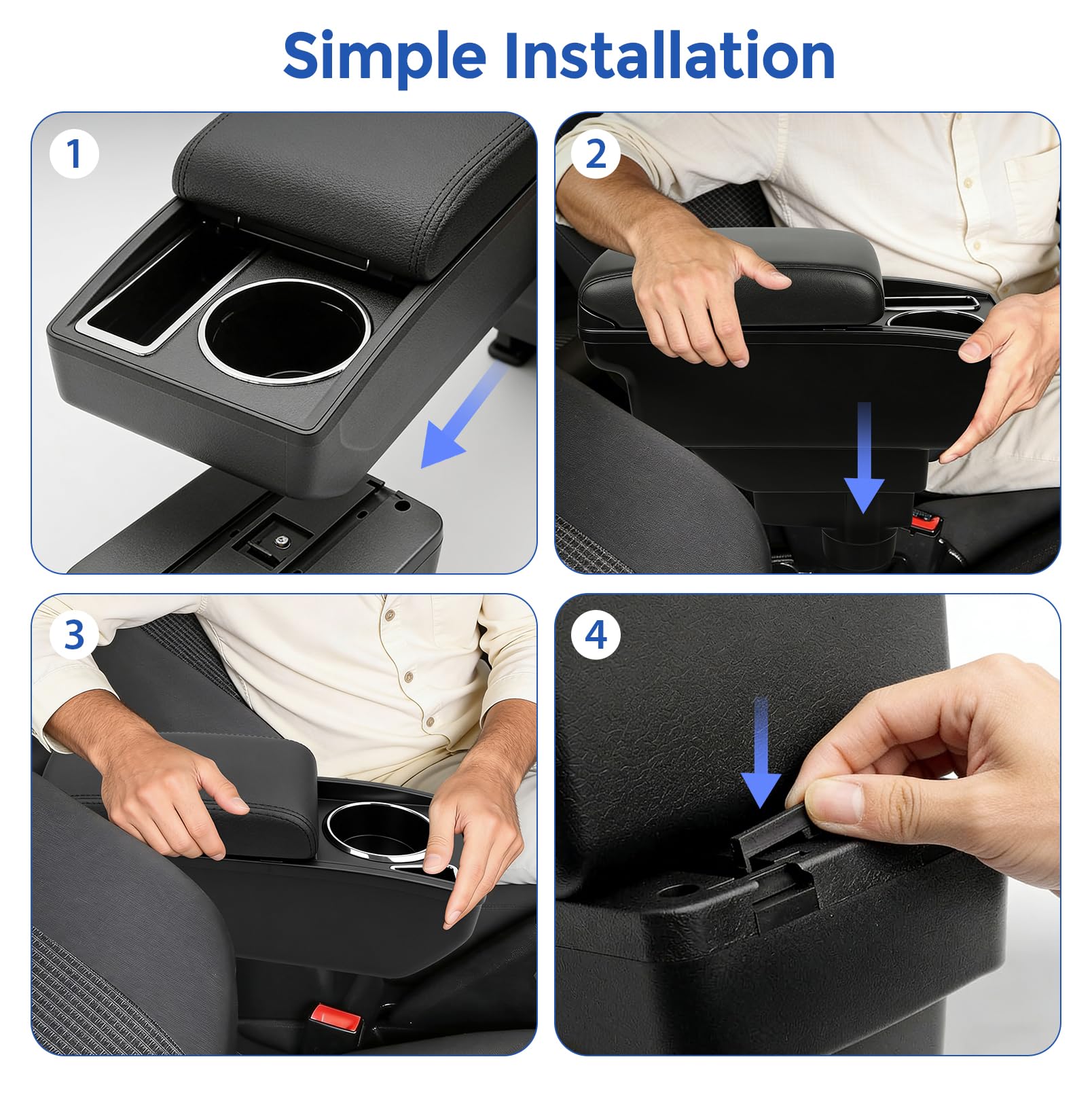 Simple Installation

1

2

3

4