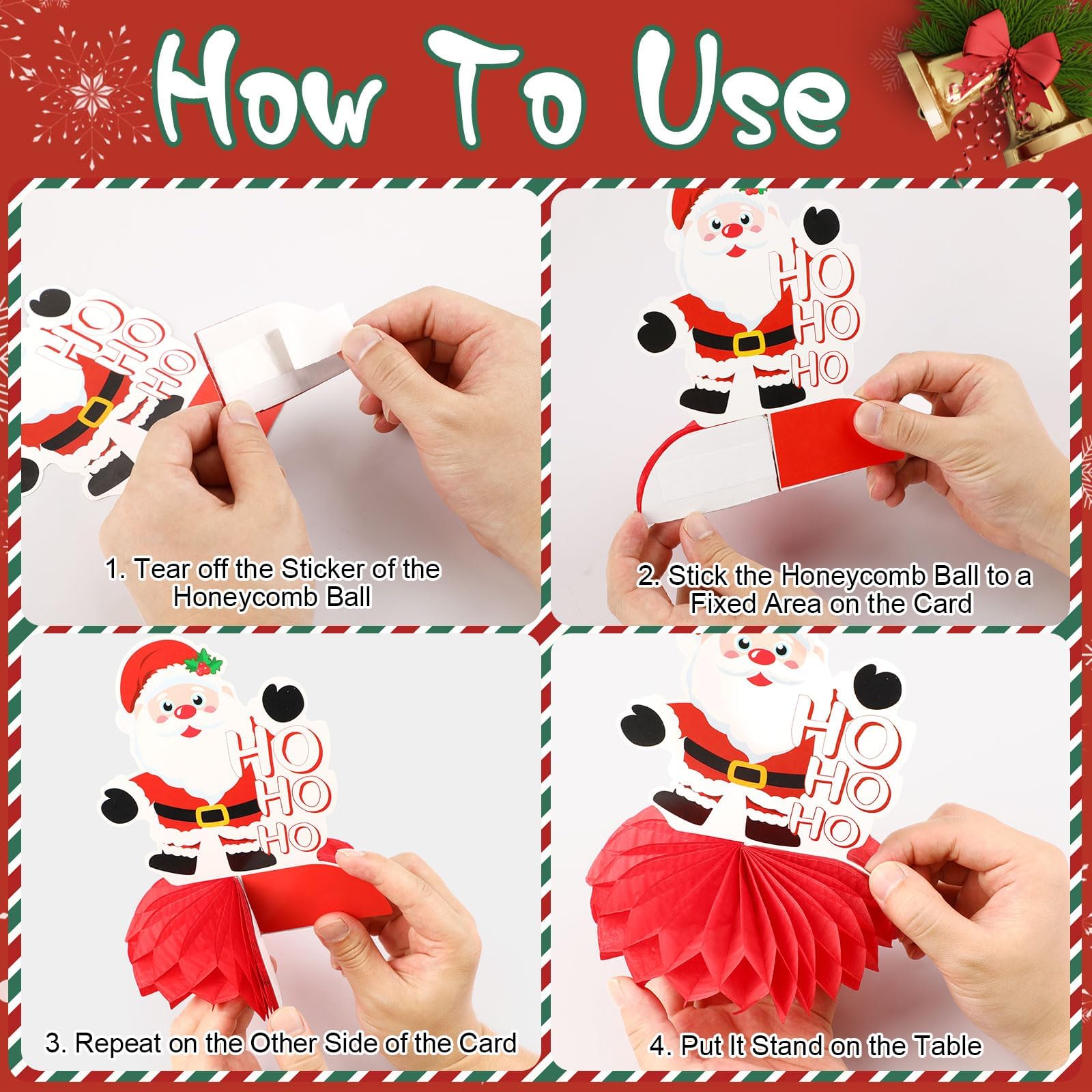 How To Use

HO HO HO

1. Tear off the Sticker of the Honeycomb Ball

HO HO HO

2. Stick the Honeycomb Ball to a Fixed Area on the Card

HO HO HO

3. Repeat on the Other Side of the Card

HO HO HO

4. Put It Stand on the Table