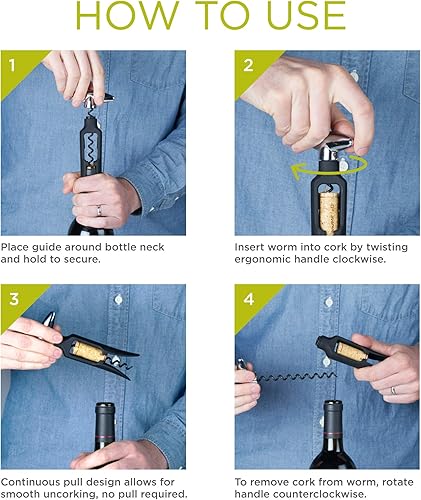 HOW TO USE

1

Place guide around bottle neck and hold to secure.

2

Insert worm into cork by twisting ergonomic handle clockwise.

3

Continuous pull design allows for smooth uncorking, no pull required.

4

To remove cork from worm, rotate handle counterclockwise.