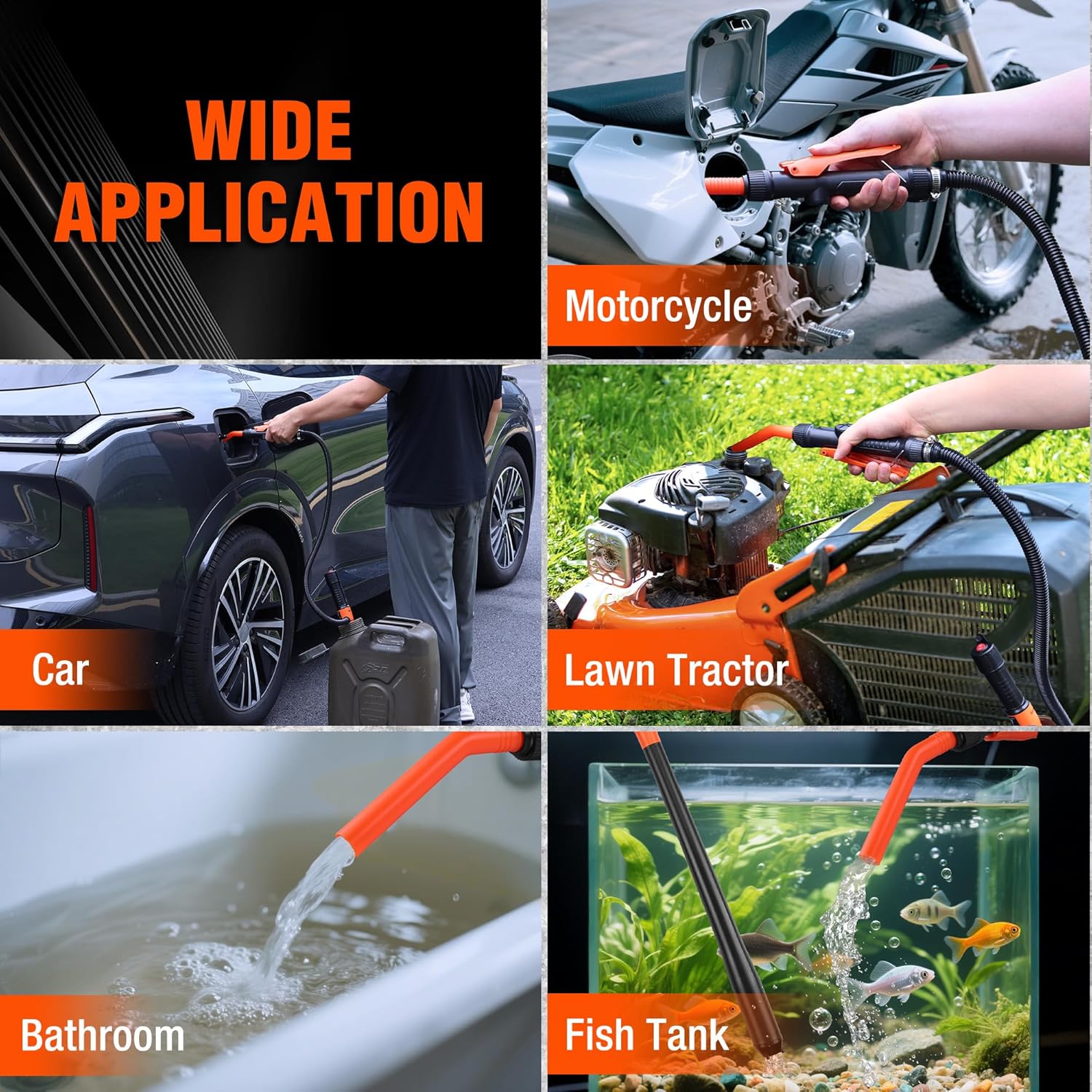 WIDE APPLICATION

Motorcycle

Car

Lawn Tractor

Bathroom

Fish Tank