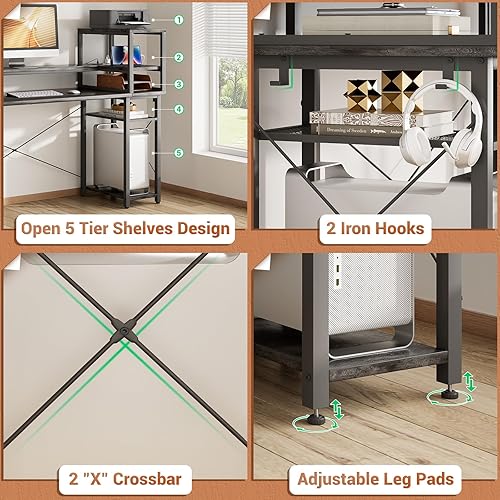 1
2
3
4
5
Open 5 Tier Shelves Design

Dreaming of Sweden
2 Iron Hooks

2 "X" Crossbar

Adjustable Leg Pads