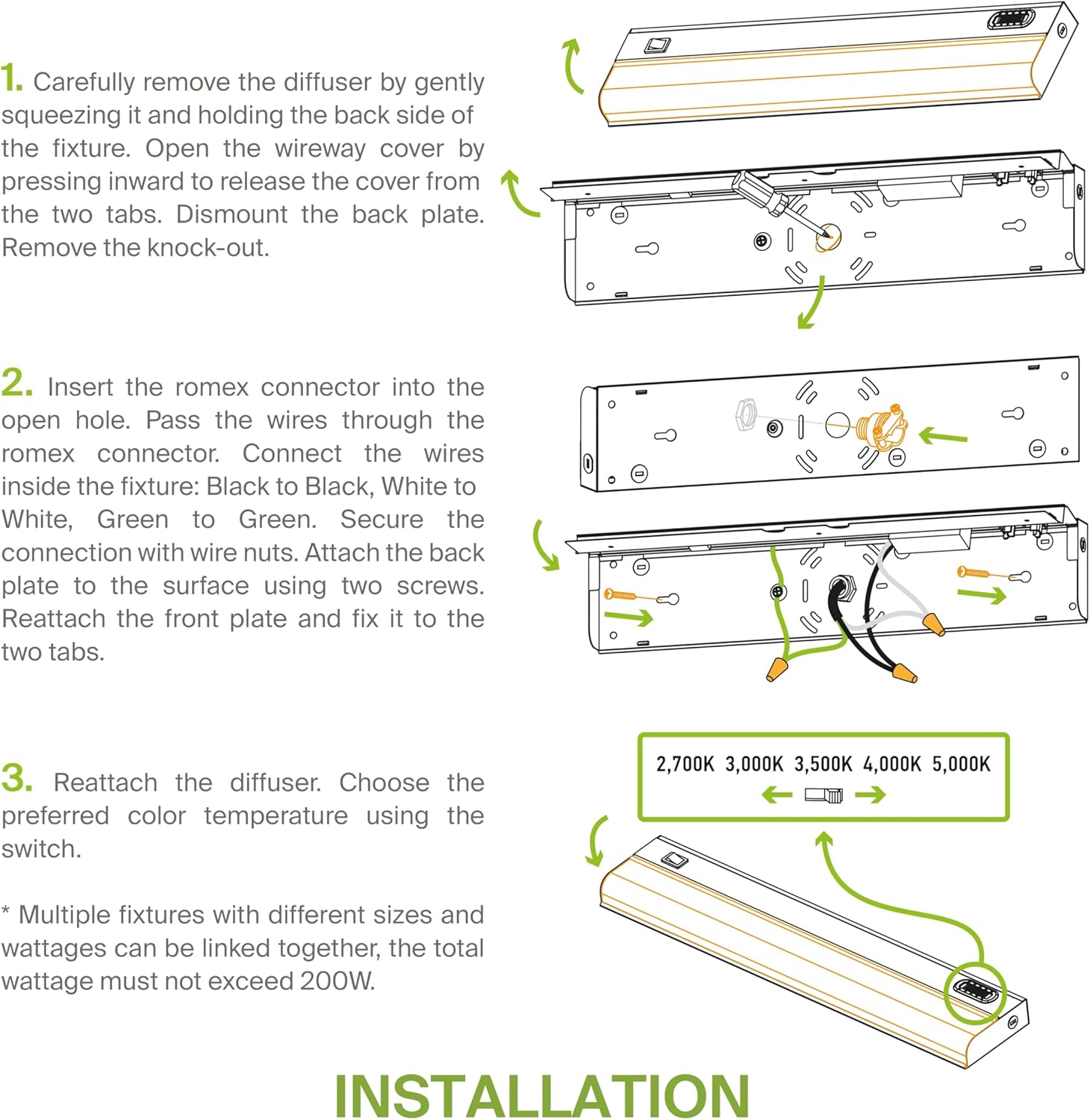 1. Carefully remove the diffuser by gently squeezing it and holding the back side of the fixture. Open the wireway cover by pressing inward to release the cover from the two tabs. Dismount the back plate. Remove the knock-out.

2. Insert the romex connector into the open hole. Pass the wires through the romex connector. Connect the wires inside the fixture: Black to Black, White to White, Green to Green. Secure the connection with wire nuts. Attach the back plate to the surface using two screws. Reattach the front plate and fix it to the two tabs.

3. Reattach the diffuser. Choose the preferred color temperature using the switch.

* Multiple fixtures with different sizes and wattages can be linked together, the total wattage must not exceed 200W.

2,700K 3,000K 3,500K 4,000K 5,000K

INSTALLATION