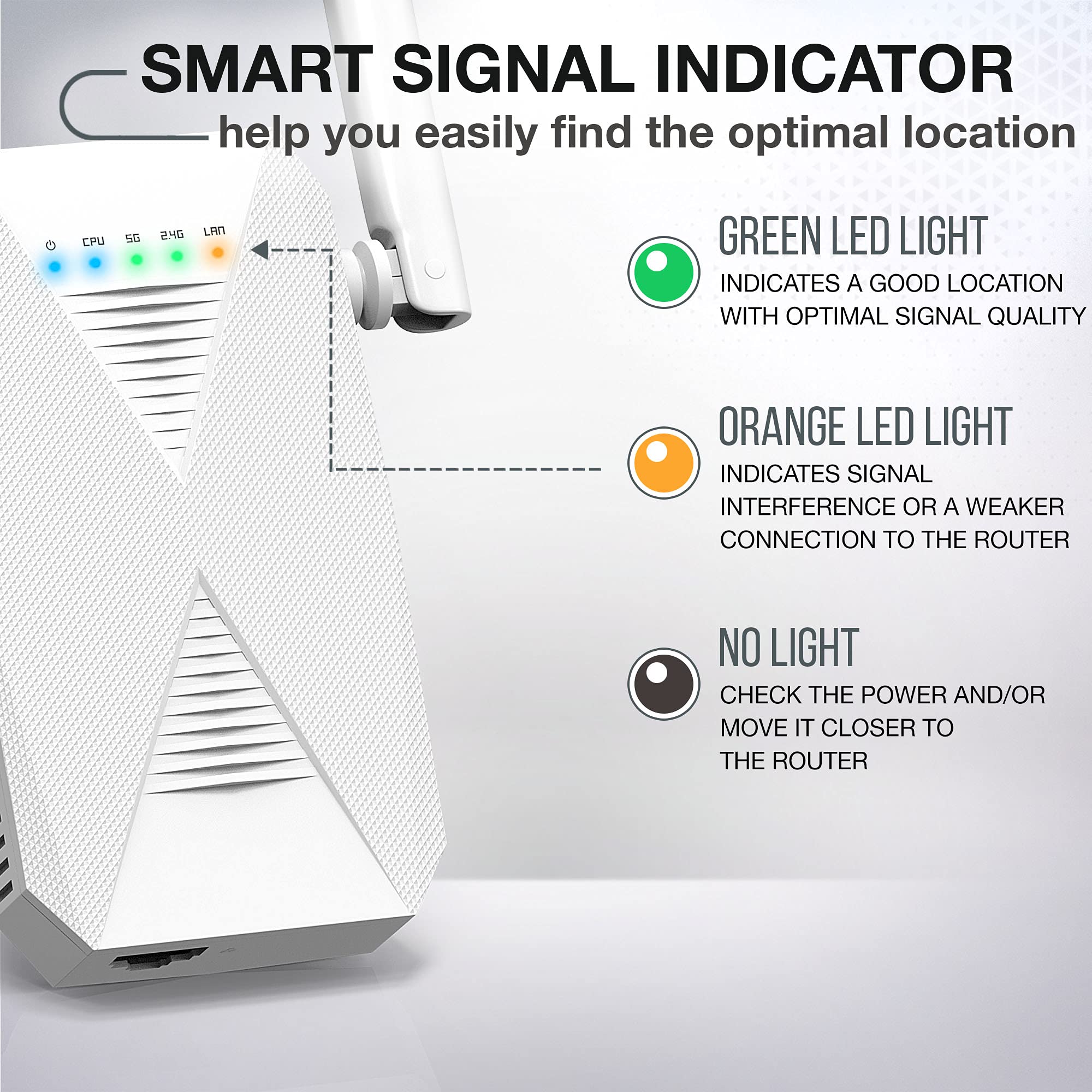 SMART SIGNAL INDICATOR
help you easily find the optimal location

CPU 5G 2.4G LAN

GREEN LED LIGHT
INDICATES A GOOD LOCATION WITH OPTIMAL SIGNAL QUALITY

ORANGE LED LIGHT
INDICATES SIGNAL INTERFERENCE OR A WEAKER CONNECTION TO THE ROUTER

NO LIGHT
CHECK THE POWER AND/OR MOVE IT CLOSER TO THE ROUTER