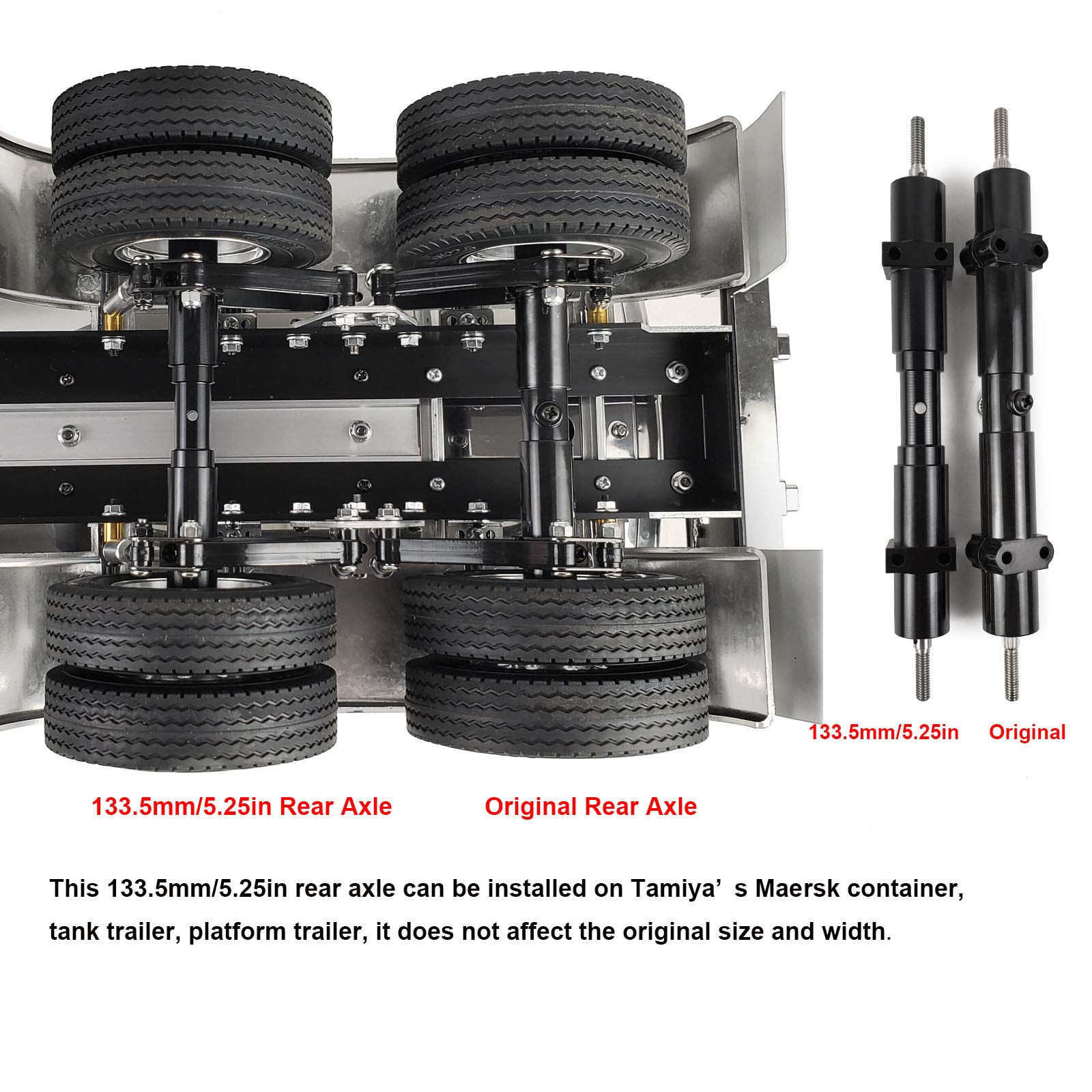 133.5mm/5.25in Original

133.5mm/5.25in Rear Axle Original Rear Axle

This 133.5mm/5.25in rear axle can be installed on Tamiya’ s Maersk container, tank trailer, platform trailer, it does not affect the original size and width.