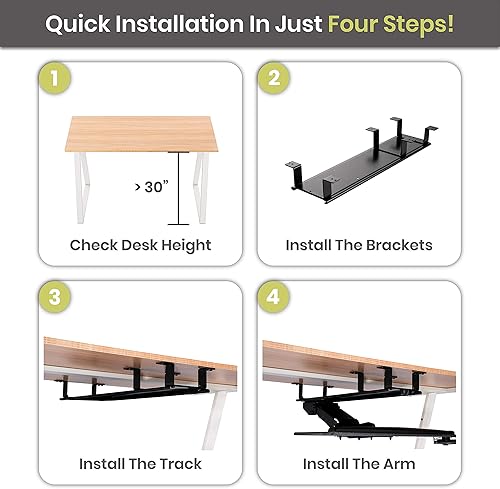 Quick Installation In Just Four Steps!

1

> 30"

Check Desk Height

2

Install The Brackets

3

Install The Track

4

Install The Arm