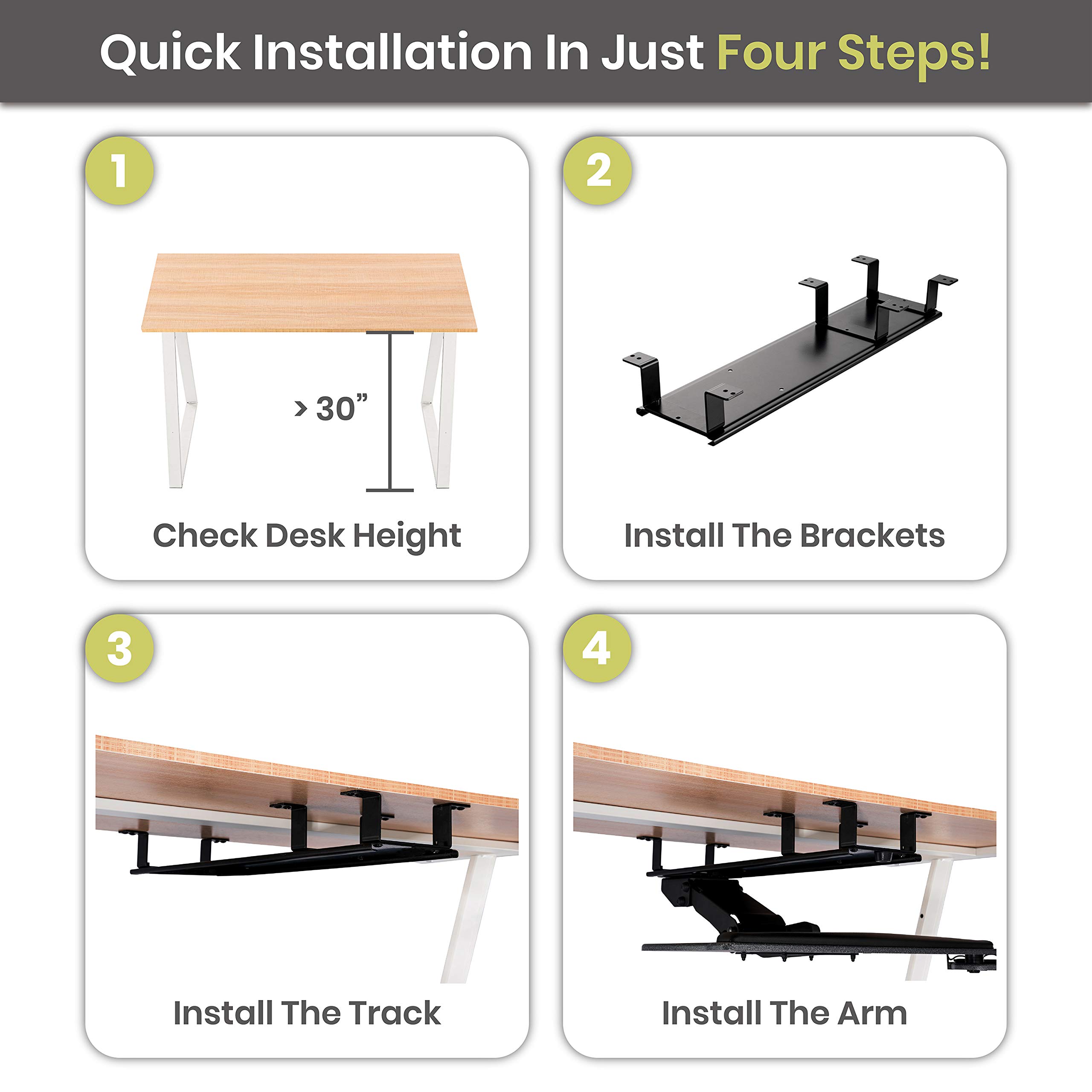 Quick Installation In Just Four Steps!

1

> 30"

Check Desk Height

2

Install The Brackets

3

Install The Track

4

Install The Arm