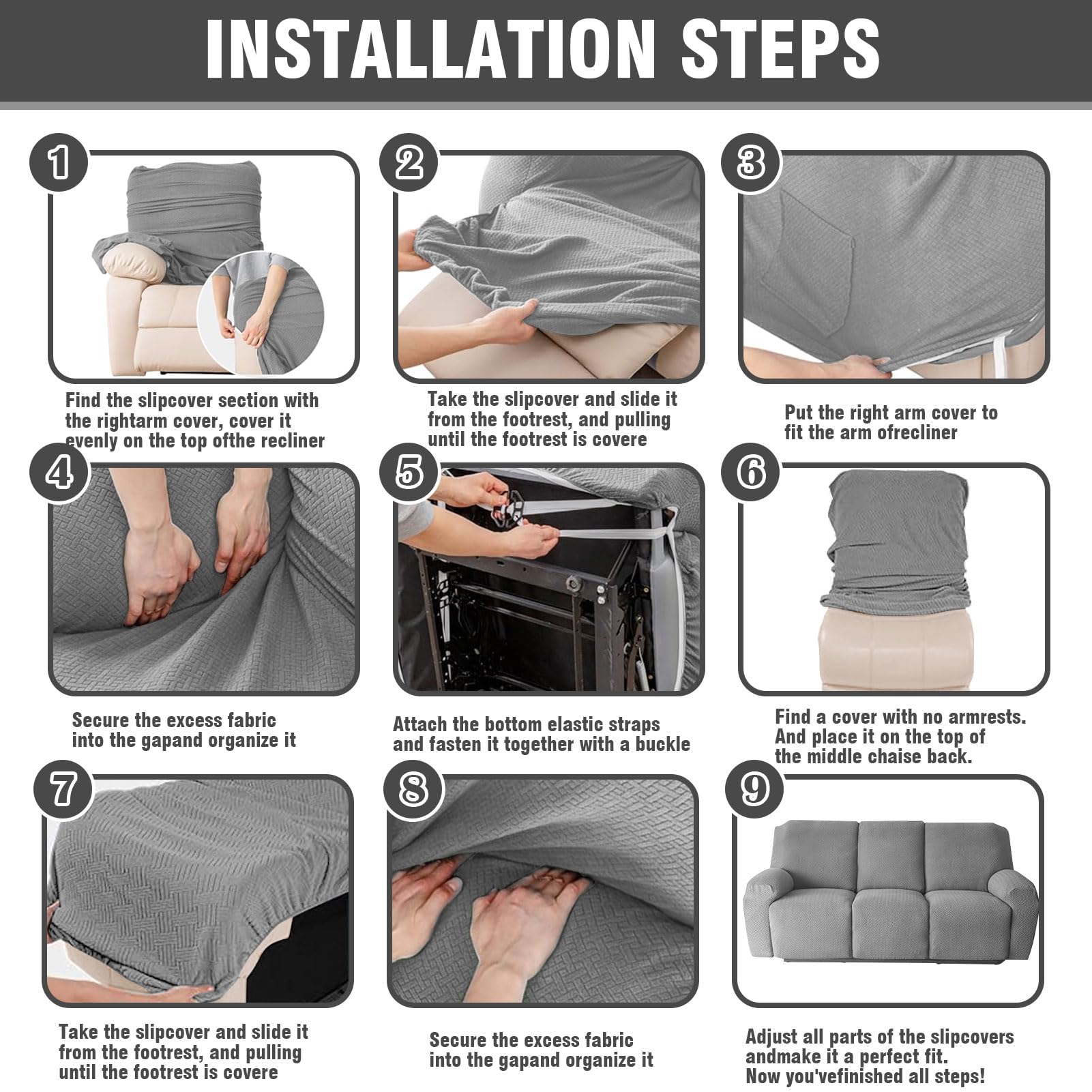 INSTALLATION STEPS

1

Find the slipcover section with the rightarm cover, cover it evenly on the top ofthe recliner

2

Take the slipcover and slide it from the footrest, and pulling until the footrest is covere

3

Put the right arm cover to fit the arm ofrecliner

4

Secure the excess fabric into the gapand organize it

5

Attach the bottom elastic straps and fasten it together with a buckle

6

Find a cover with no armrests. And place it on the top of the middle chaise back.

7

Take the slipcover and slide it from the footrest, and pulling until the footrest is covere

8

Secure the excess fabric into the gapand organize it

9

Adjust all parts of the slipcovers andmake it a perfect fit. Now you'vefinished all steps!