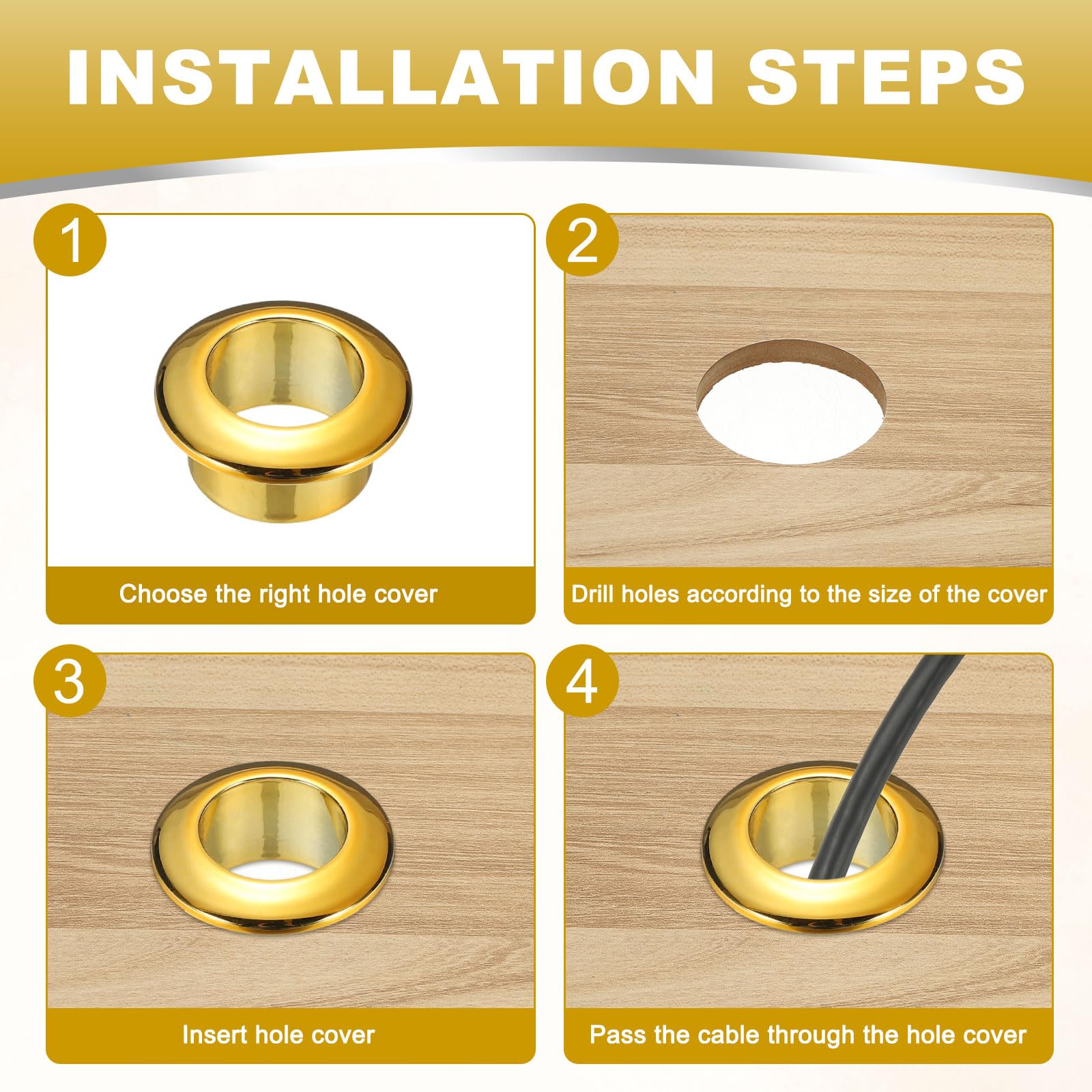 INSTALLATION STEPS

1

Choose the right hole cover

2

Drill holes according to the size of the cover

3

Insert hole cover

4

Pass the cable through the hole cover