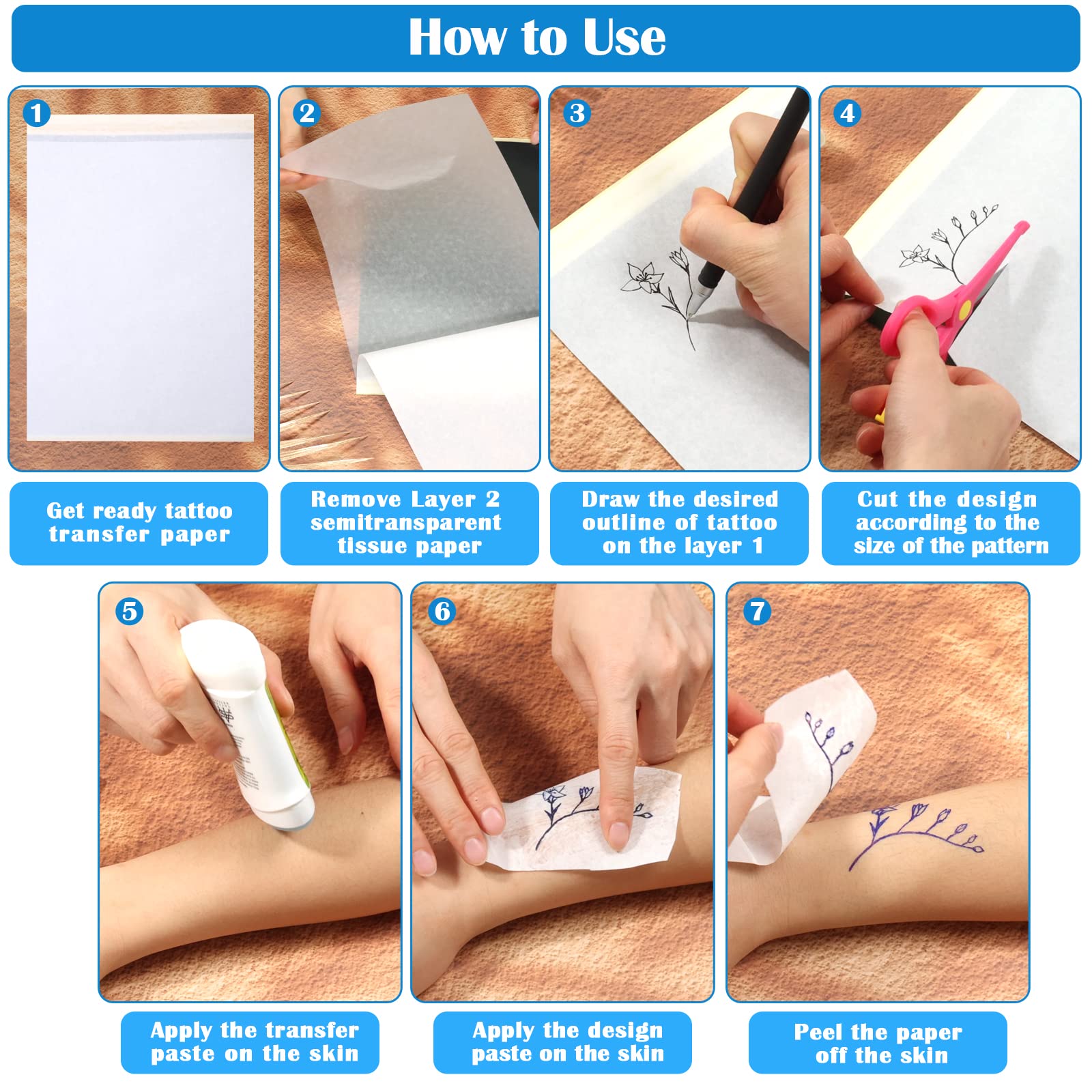 How to Use

1

Get ready tattoo transfer paper

2

Remove Layer 2 semitransparent tissue paper

3

Draw the desired outline of tattoo on the layer 1

4

Cut the design according to the size of the pattern

5

Apply the transfer paste on the skin

6

Apply the design paste on the skin

7

Peel the paper off the skin