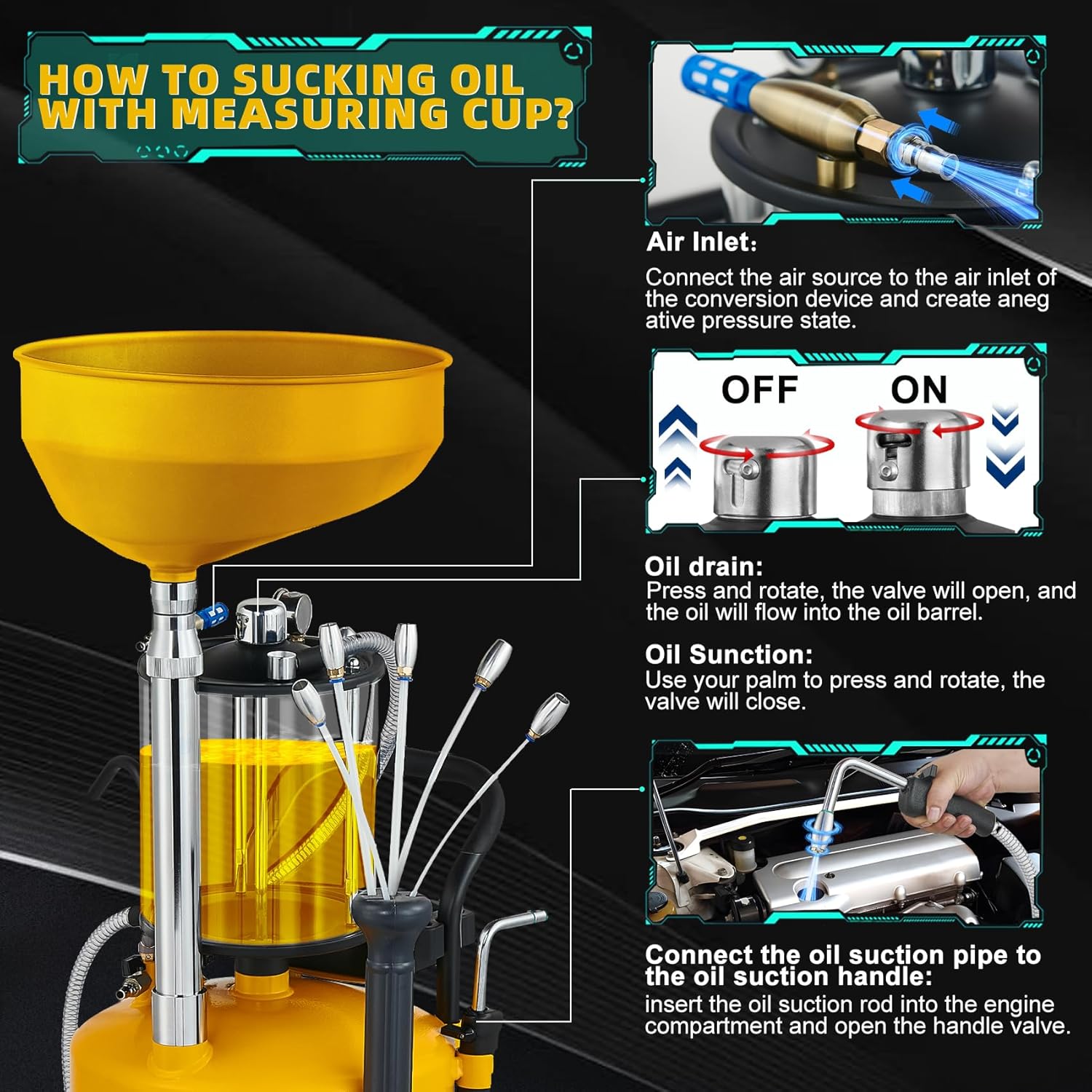 HOW TO SUCKING OIL WITH MEASURING CUP?

Air Inlet:
Connect the air source to the air inlet of the conversion device and create aneg ative pressure state.

OFF ON

Oil drain:
Press and rotate, the valve will open, and the oil will flow into the oil barrel.

Oil Sunction:
Use your palm to press and rotate, the valve will close.

Connect the oil suction pipe to the oil suction handle:
insert the oil suction rod into the engine compartment and open the handle valve.