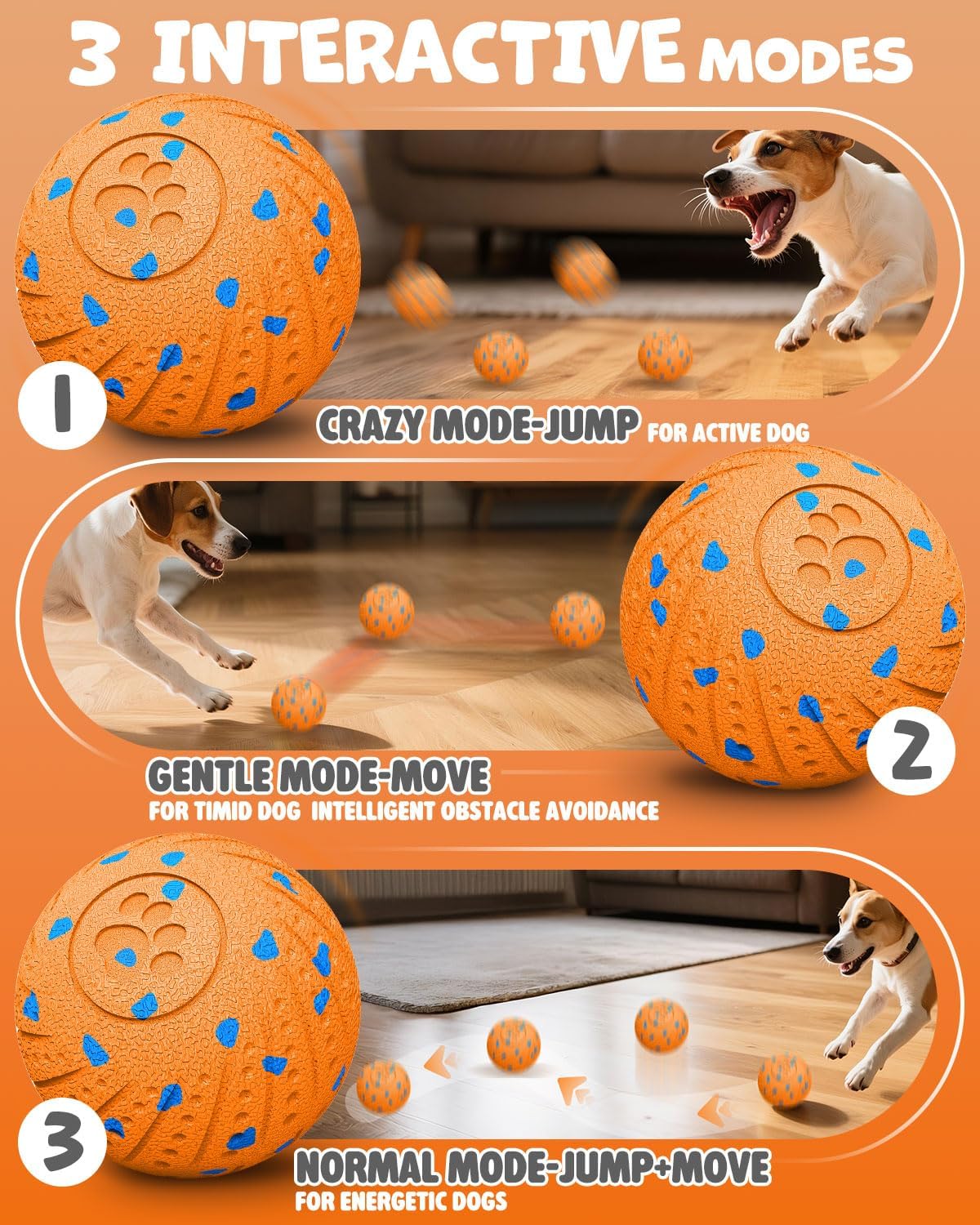 3 INTERACTIVE MODES

1

CRAZY MODE-JUMP FOR ACTIVE DOG

2

GENTLE MODE-MOVE

FOR TIMID DOG INTELLIGENT OBSTACLE AVOIDANCE

3

NORMAL MODE-JUMP+MOVE

FOR ENERGETIC DOGS