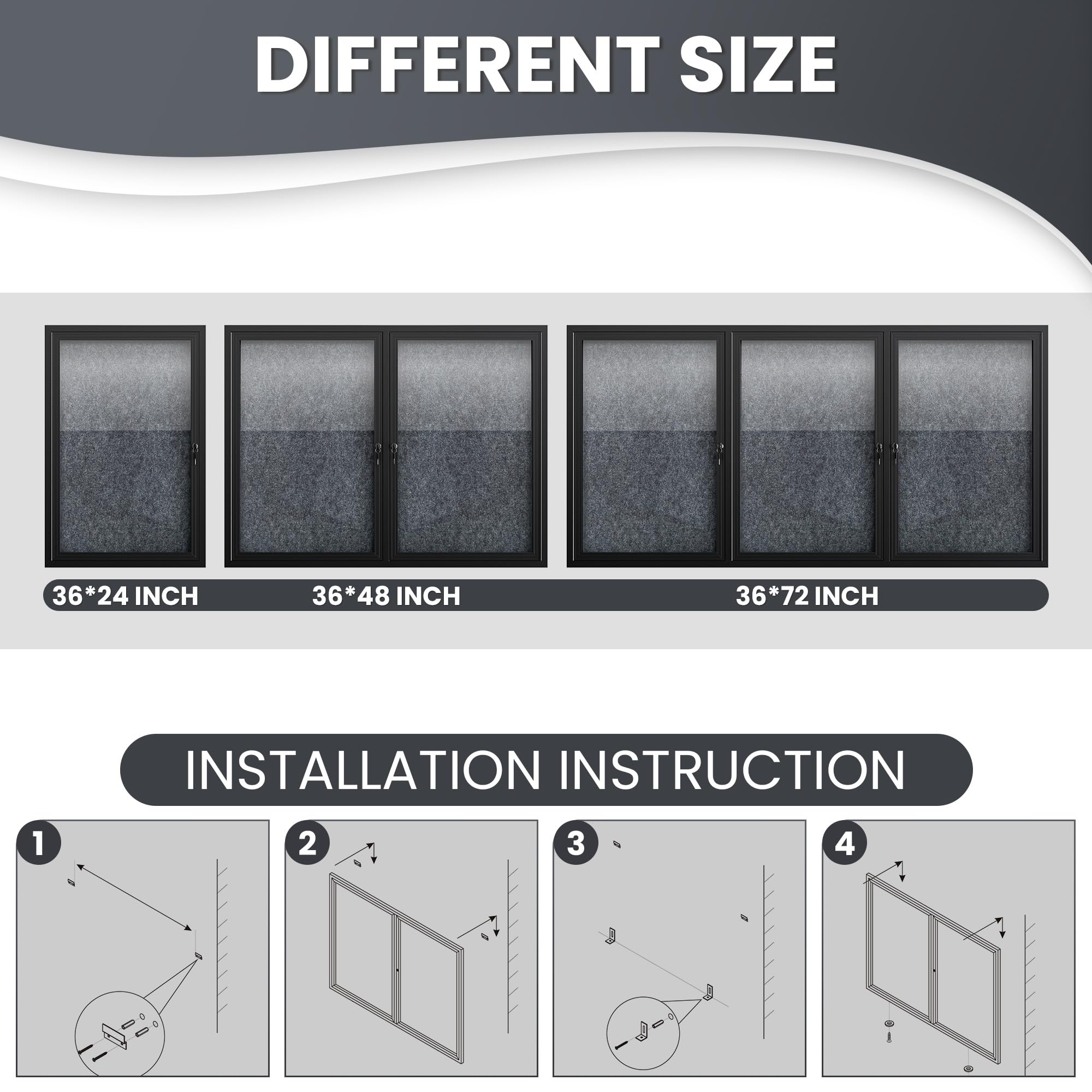 DIFFERENT SIZE

36*24 INCH

36*48 INCH

36*72 INCH

INSTALLATION INSTRUCTION

1

2

3

4