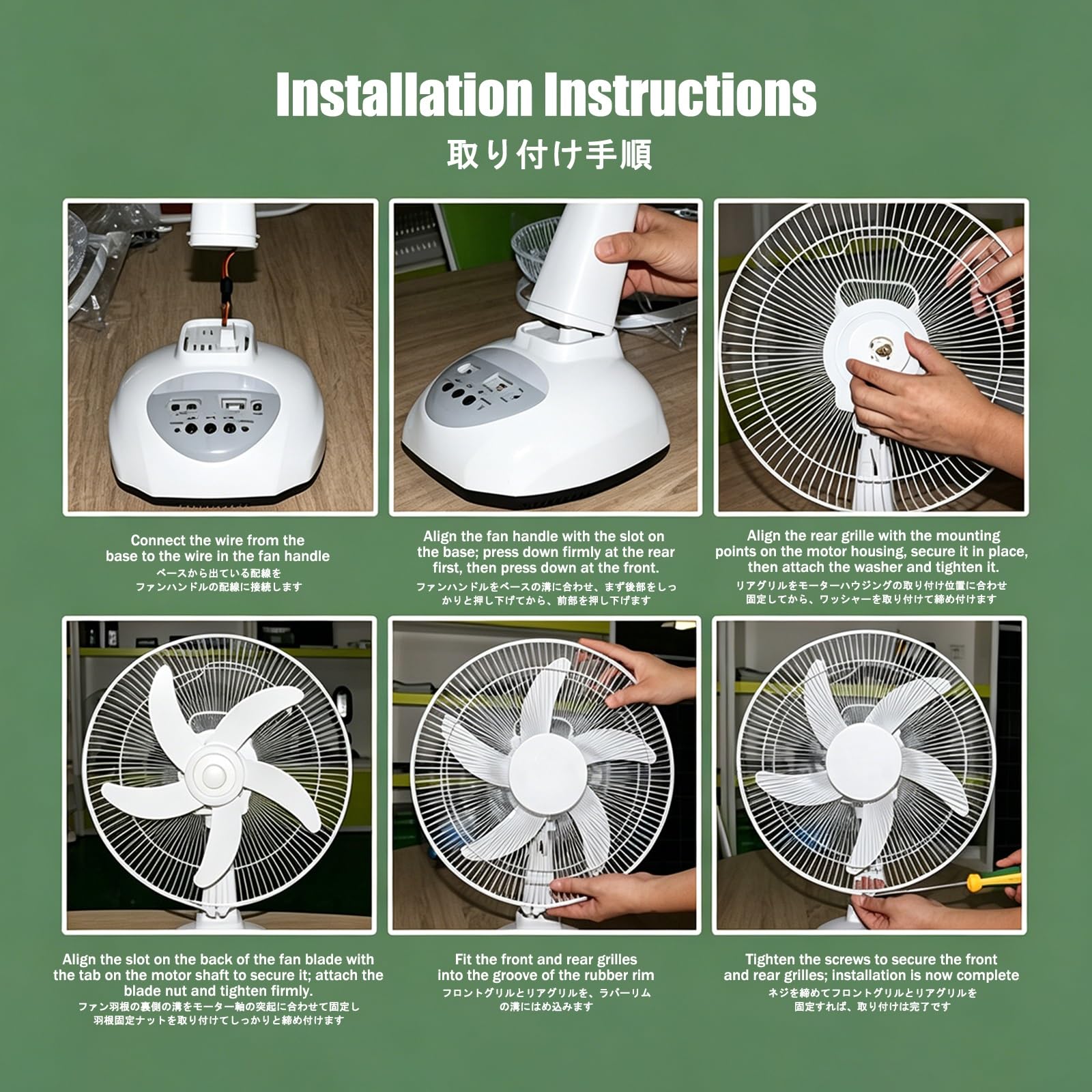 Installation Instructions
取り付け手順

Connect the wire from the base to the wire in the fan handle
ベースから出ている配線をファンハンドルの配線に接続します

Align the fan handle with the slot on the base; press down firmly at the rear first, then press down at the front.
ファンハンドルをベースの溝に合わせ、まず後部をしっかりと押し下げてから、前部を押し下げます

Align the rear grille with the mounting points on the motor housing, secure it in place, then attach the washer and tighten it.
リアグリルをモーターハウジングの取り付け位置に合わせ固定してから、ワッシャーを取り付けて締め付けます

Align the slot on the back of the fan blade with the tab on the motor shaft to secure it; attach the blade nut and tighten firmly.
ファン羽根の裏側の溝をモーター軸の突起に合わせて固定し羽根固定ナットを取り付けてしっかりと締め付けます

Fit the front and rear grilles into the groove of the rubber rim
フロントグリルとリアグリルを、ラバーリムの溝にはめ込みます

Tighten the screws to secure the front and rear grilles; installation is now complete
ネジを締めてフロントグリルとリアグリルを固定すれば、取り付けは完了です